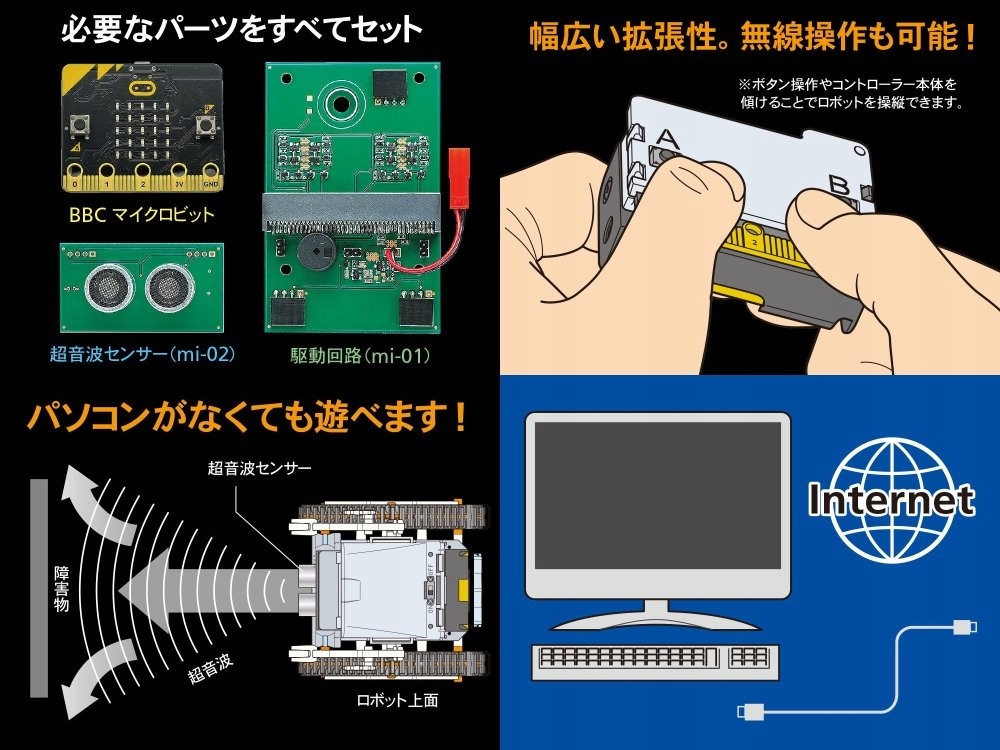 必要なパーツをすべてセット

0 1 2 3V GND

BBC マイクロビット

超音波センサー（mi-02）

駆動回路（mi-01）

幅広い拡張性。無線操作も可能！

※ボタン操作やコントローラー本体を傾けることでロボットを操縦できます。

A

B

パソコンがなくても遊べます！

超音波センサー

障害物

超音波

ロボット上面

Internet