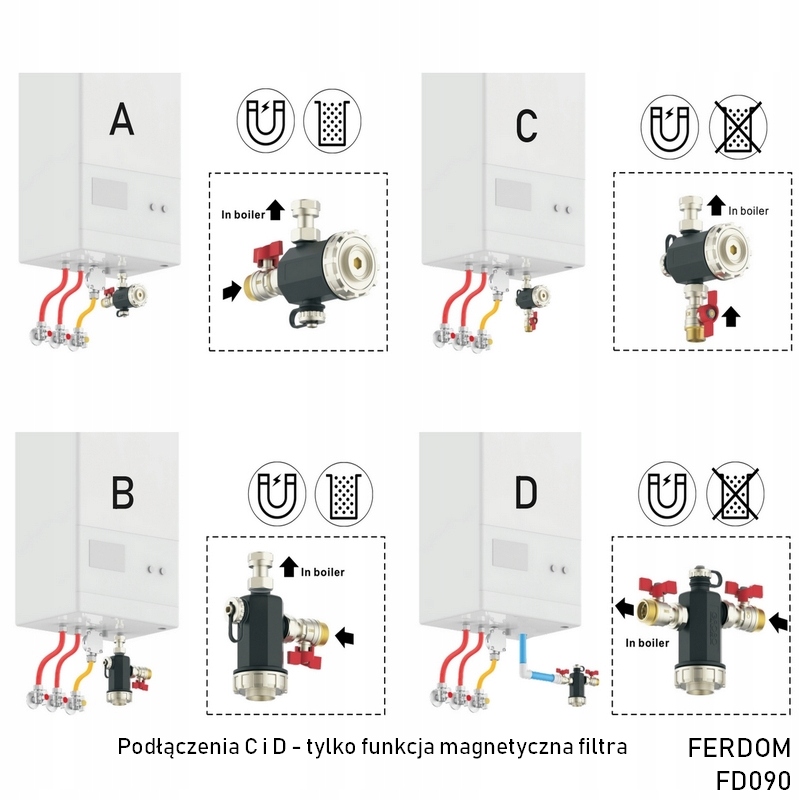 A

In boiler

C

In boiler

B

In boiler

D

In boiler

Podłączenia C i D - tylko funkcja magnetyczna filtra

FERDOM
FD090