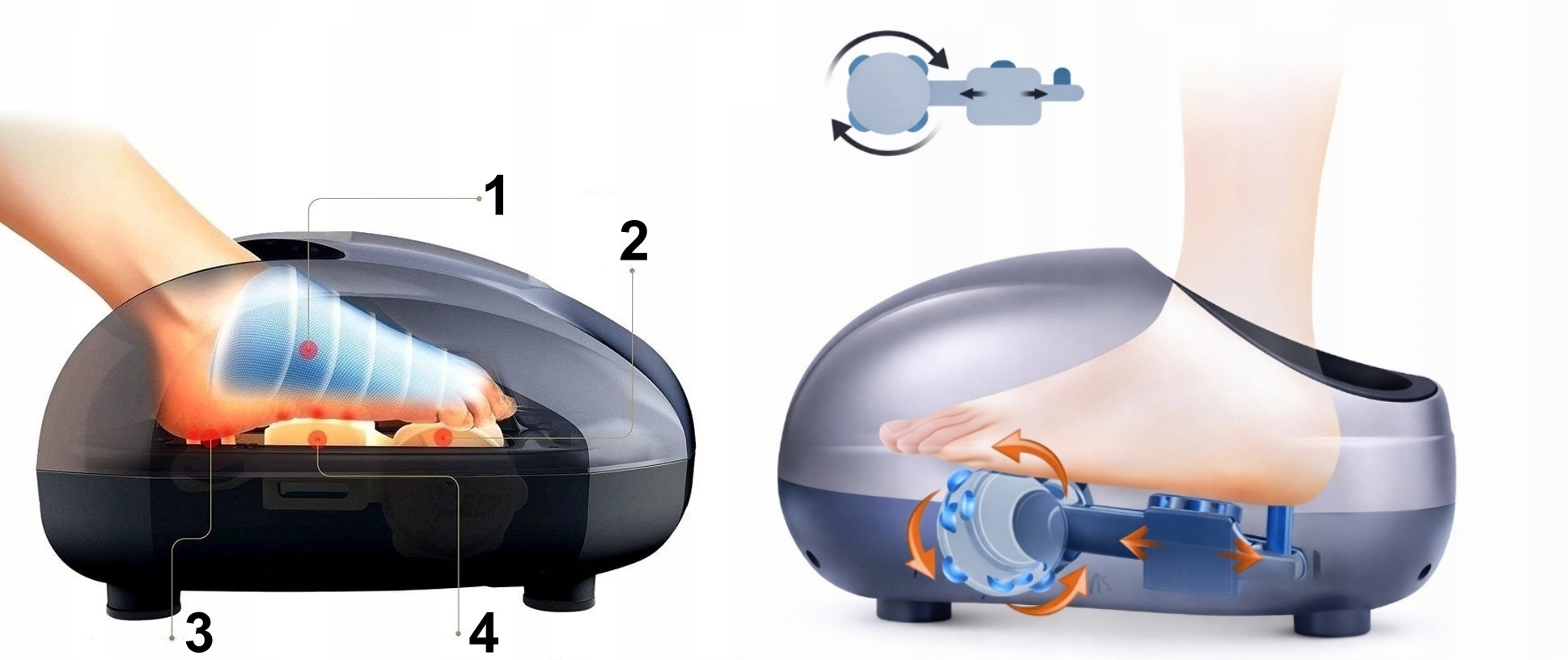 1
2
3
4