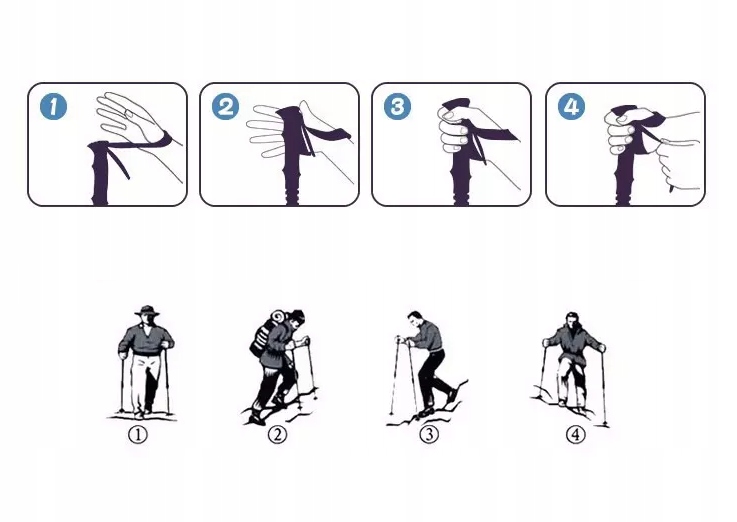 1

2

3

4

①

②

③

④