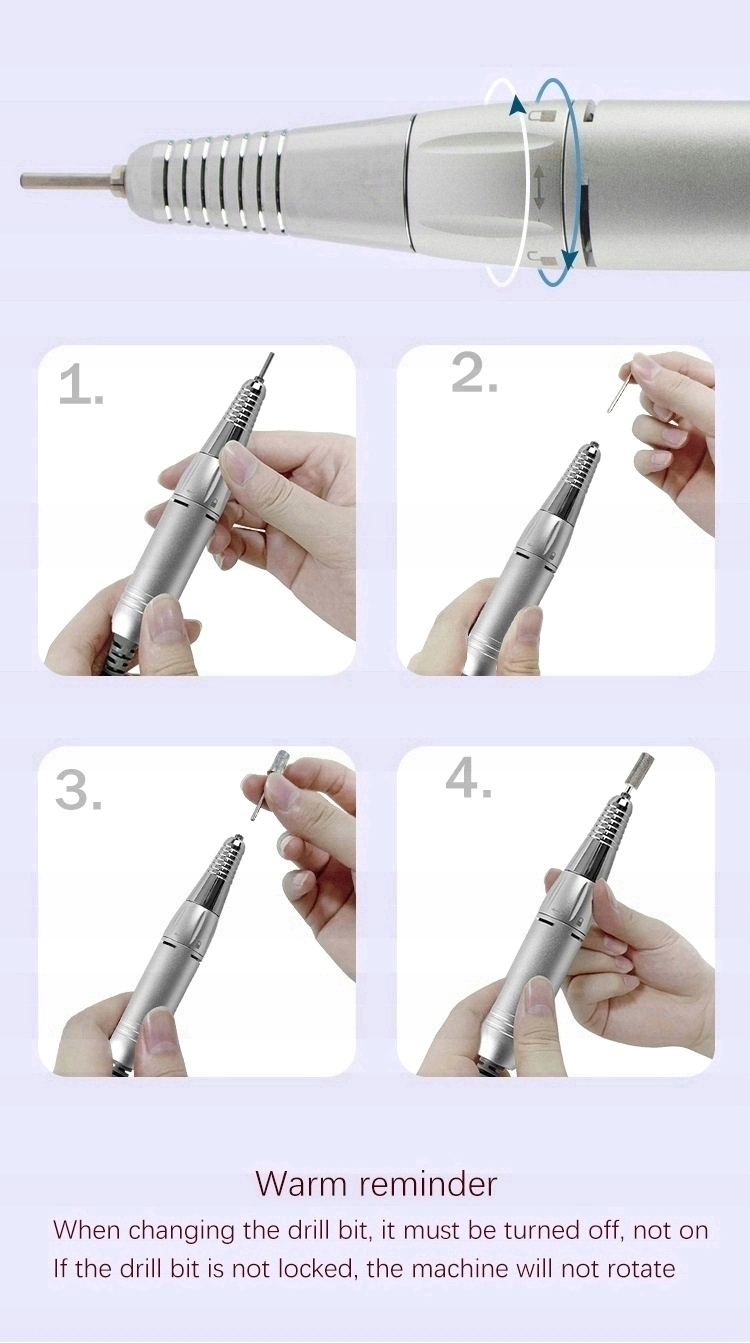 1.

2.

3.

4.

Warm reminder
When changing the drill bit, it must be turned off, not on
If the drill bit is not locked, the machine will not rotate