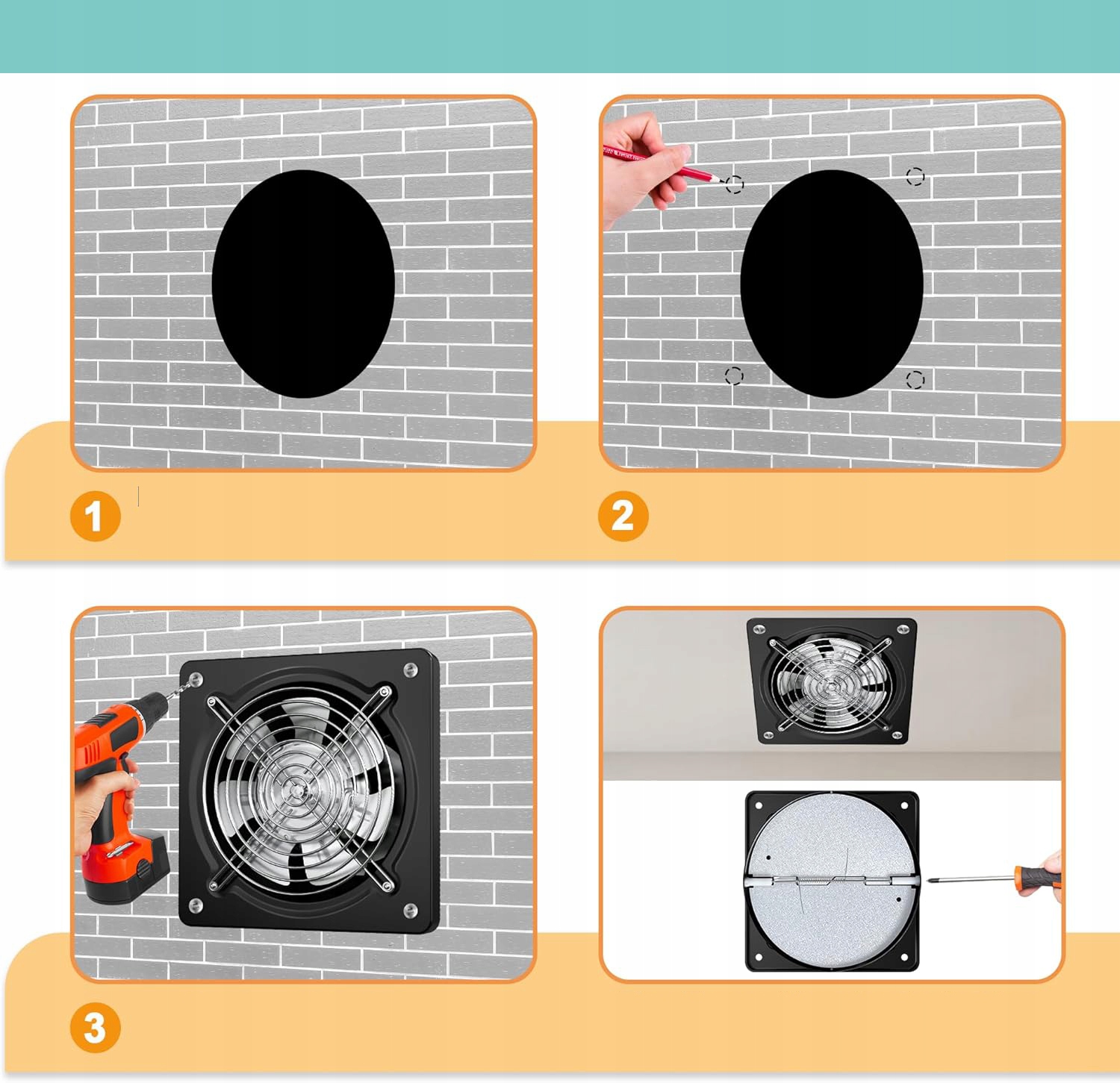 1

2

3