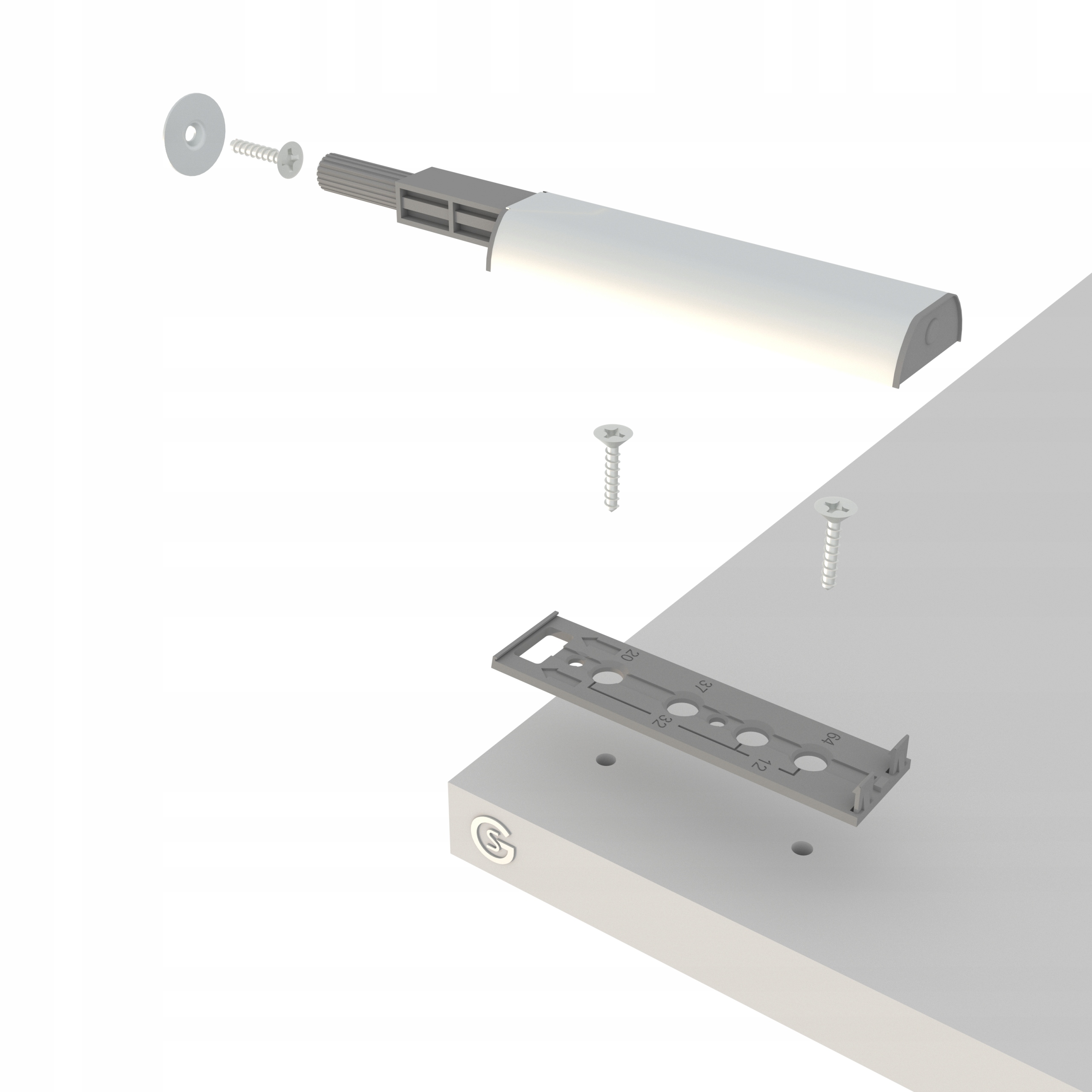 20
37
32
64
12