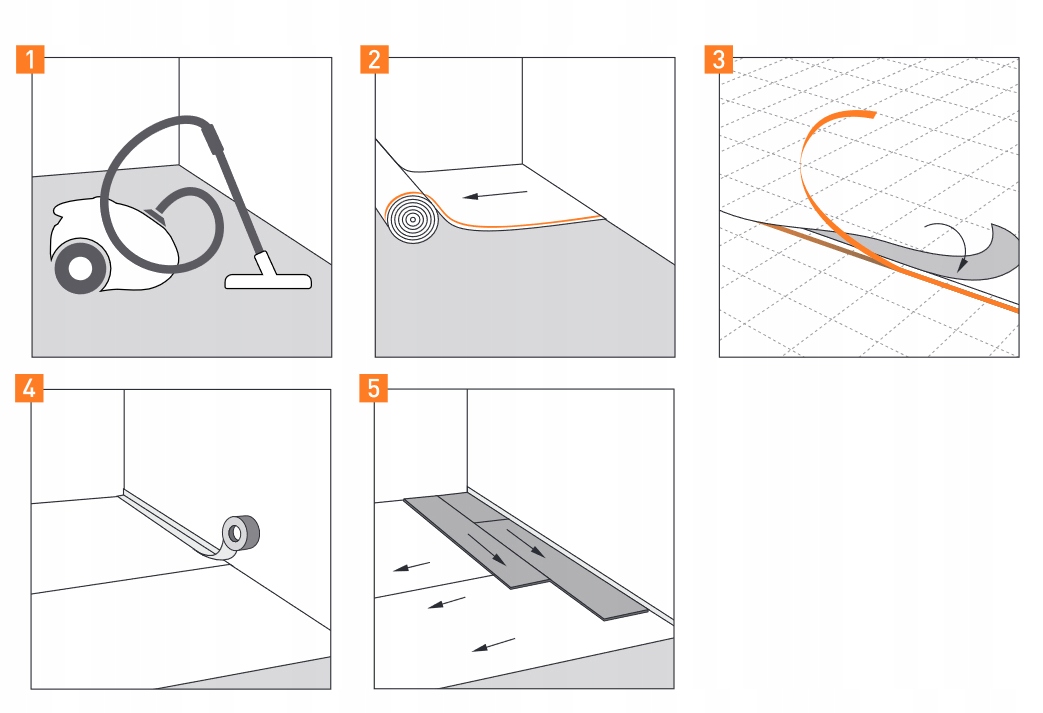 1

2

3

4

5