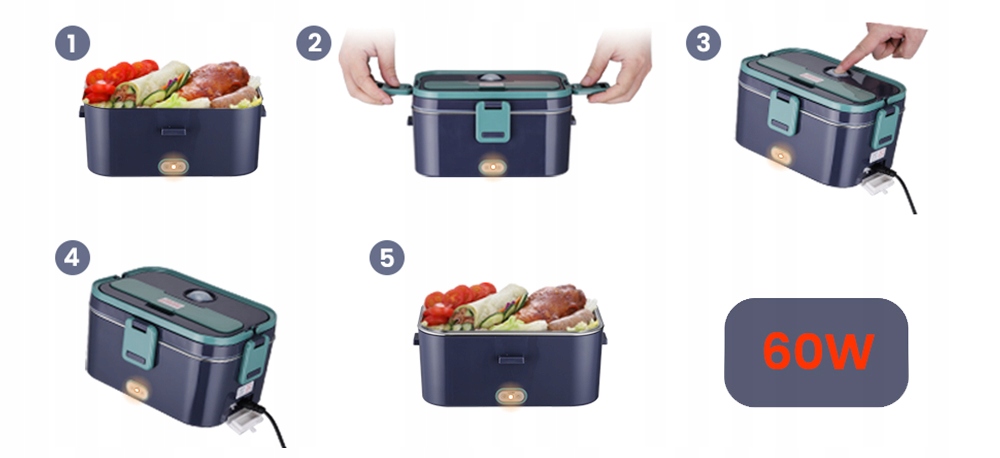 1

2

3

4

5

60W