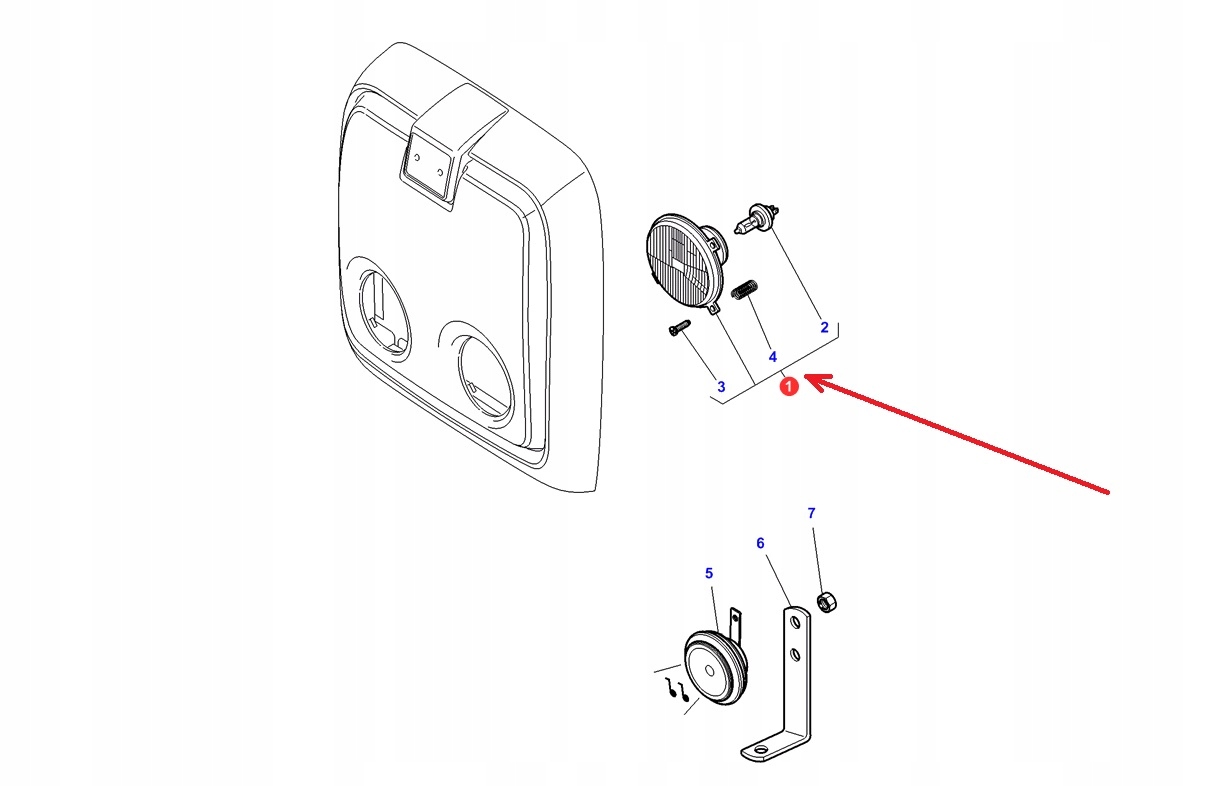 2
4
3
1
7
6
5