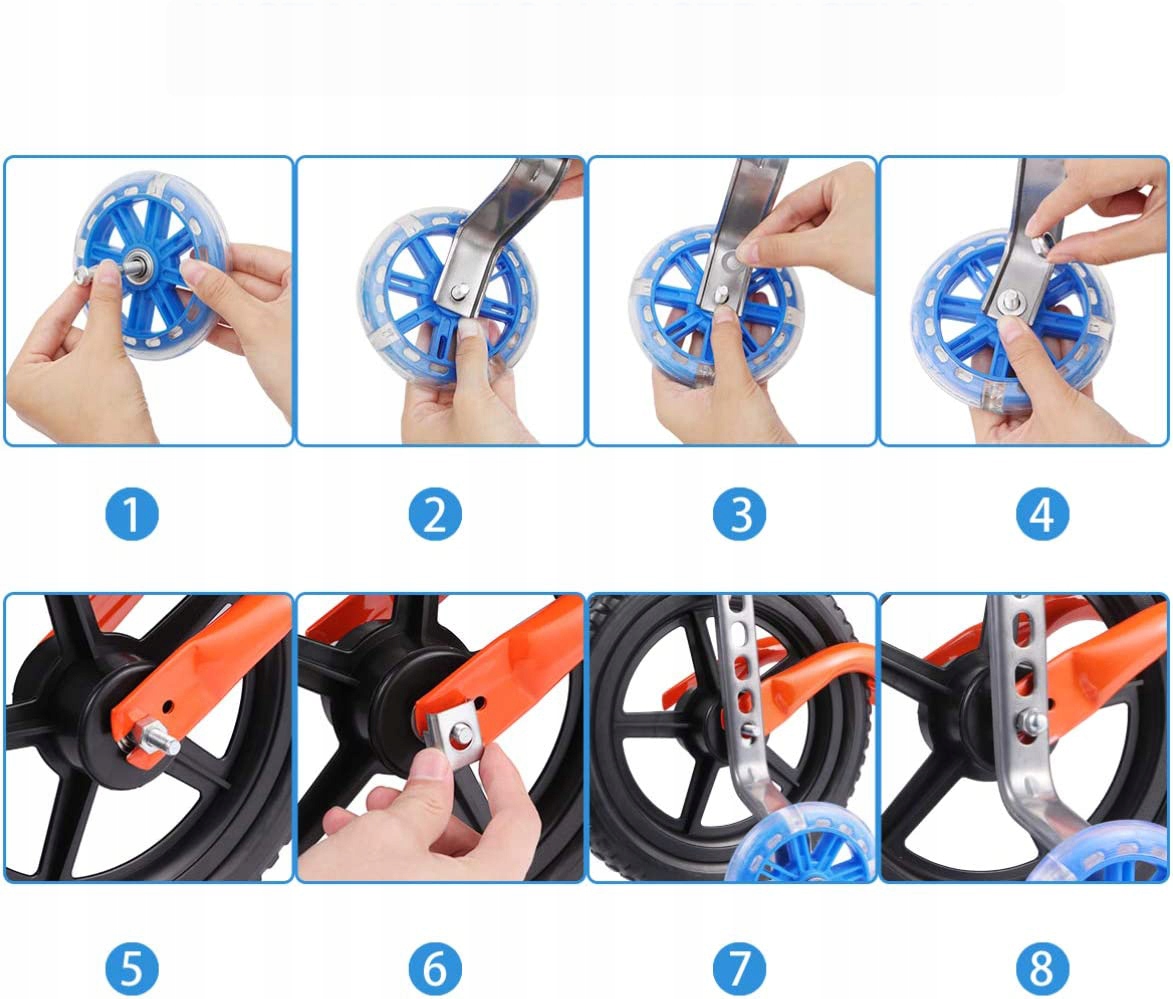 1

2

3

4

5

6

7

8