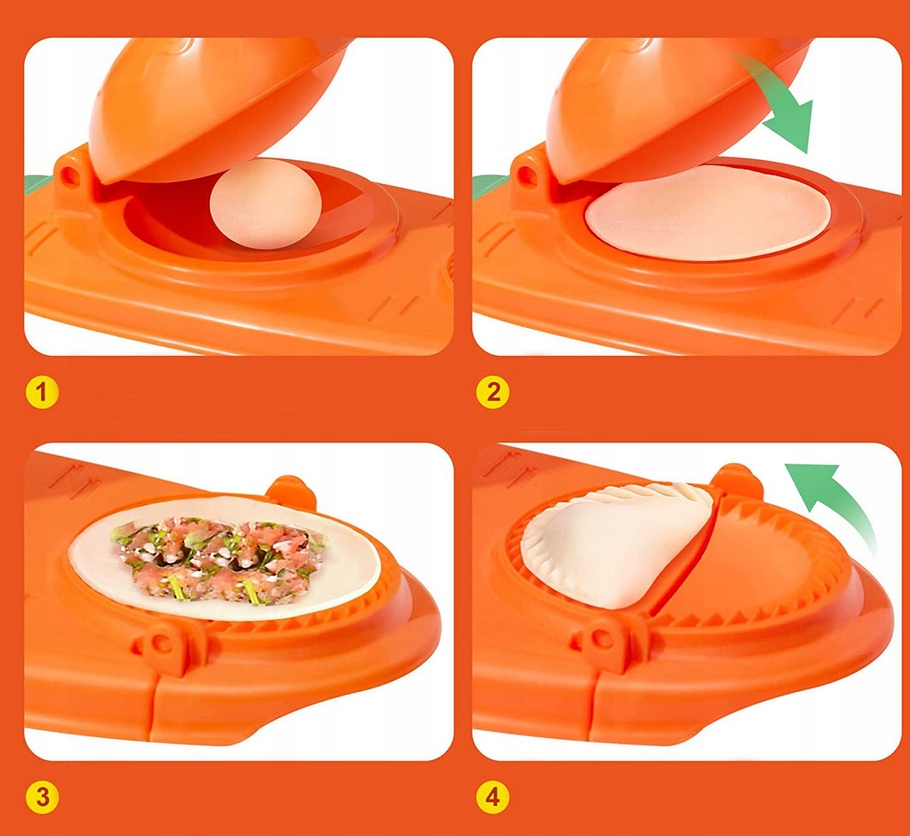 1

2

3

4