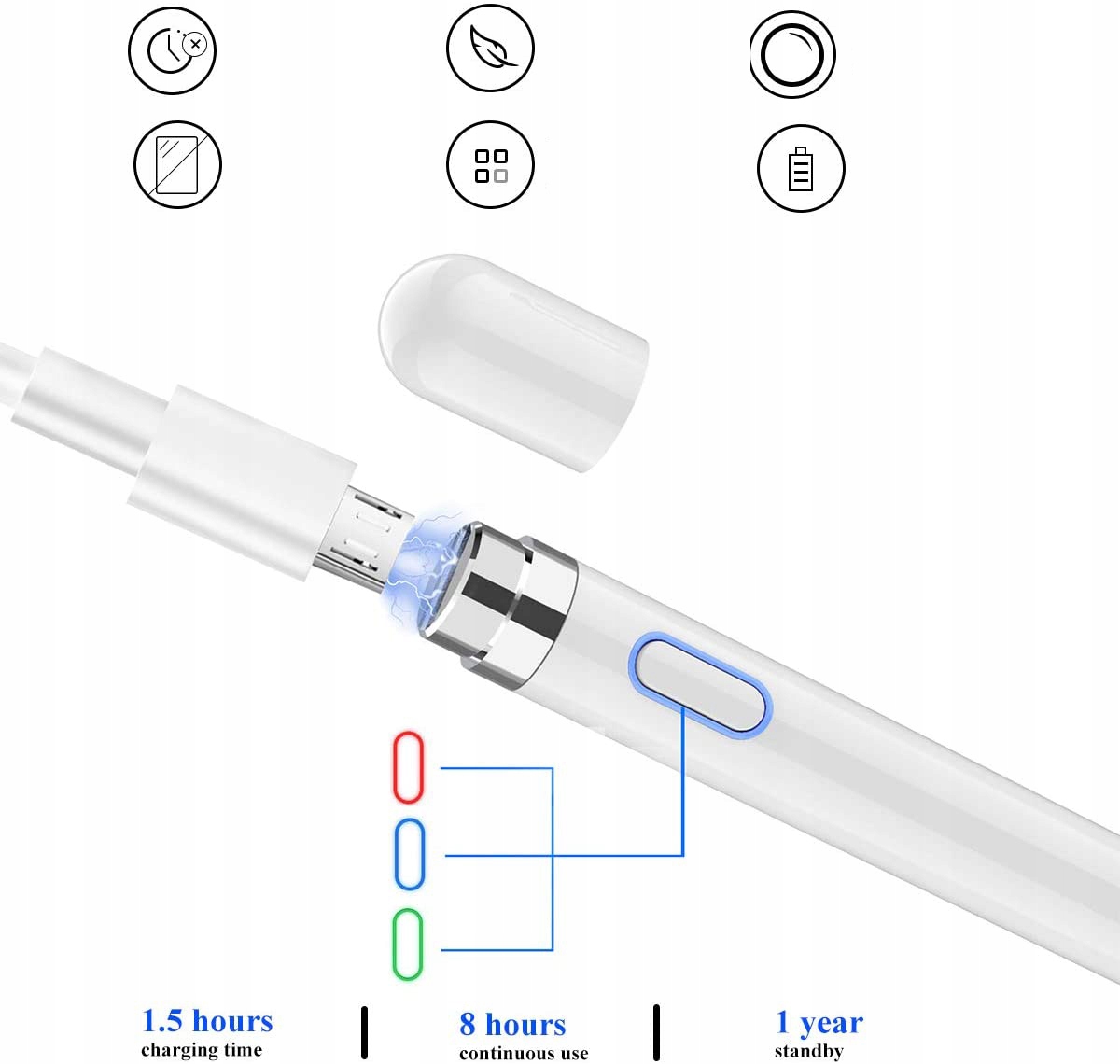 1.5 hours
charging time

8 hours
continuous use

1 year
standby