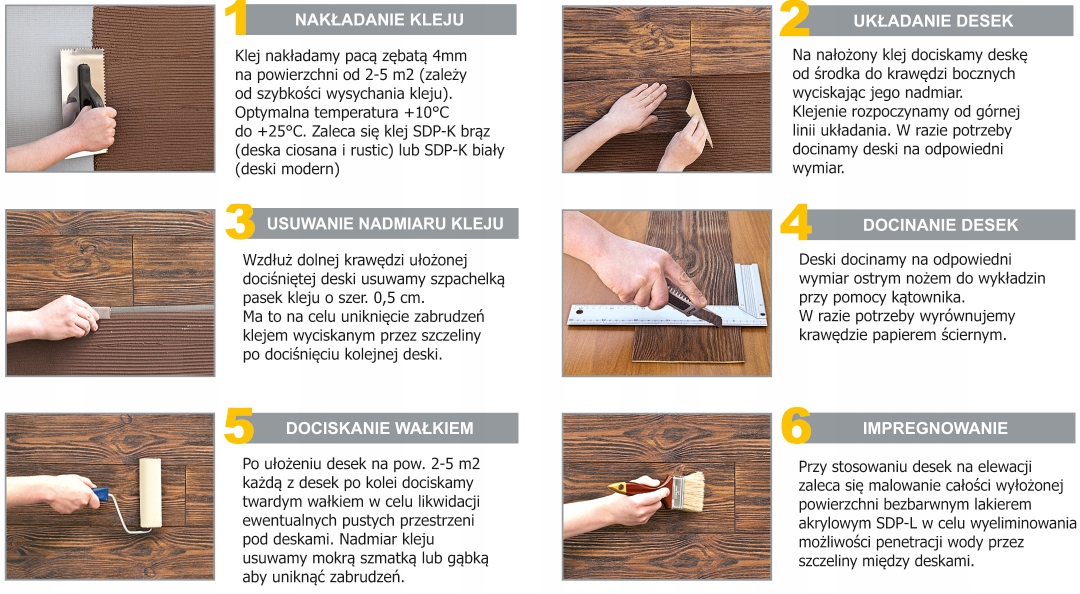 1 NAKŁADANIE KLEJU

Klej nakładamy pacą zębatą 4mm na powierzchni od 2-5 m2 (zależy od szybkości wysychania kleju). Optymalna temperatura +10°C do +25°C. Zaleca się klej SDP-K brąz (deska ciosana i rustic) lub SDP-K biały (deski modern)

2 UKŁADANIE DESEK

Na nałożony klej dociskamy deskę od środka do krawędzi bocznych wyciskając jego nadmiar. Klejenie rozpoczynamy od górnej linii układania. W razie potrzeby docinamy deski na odpowiedni wymiar.

3 USUWANIE NADMIARU KLEJU

Wzdłuż dolnej krawędzi ułożonej dociśniętej deski usuwamy szpachelką pasek kleju o szer. 0,5 cm. Ma to na celu uniknięcie zabrudzeń klejem wyciskanym przez szczeliny po dociśnięciu kolejnej deski.

4 DOCINANIE DESEK

Deski docinamy na odpowiedni wymiar ostrym nożem do wykładzin przy pomocy kątownika. W razie potrzeby wyrównujemy krawędzie papierem ściernym.

5 DOCISKANIE WAŁKIEM

Po ułożeniu desek na pow. 2-5 m2 każdą z desek po kolei dociskamy twardym wałkiem w celu likwidacji ewentualnych pustych przestrzeni pod deskami. Nadmiar kleju usuwamy mokrą szmatką lub gąbką aby uniknąć zabrudzeń.

6 IMPREGNOWANIE

Przy stosowaniu desek na elewacji zaleca się malowanie całości wyłożonej powierzchni bezbarwnym lakierem akrylowym SDP-L w celu wyeliminowania możliwości penetracji wody przez szczeliny między deskami.