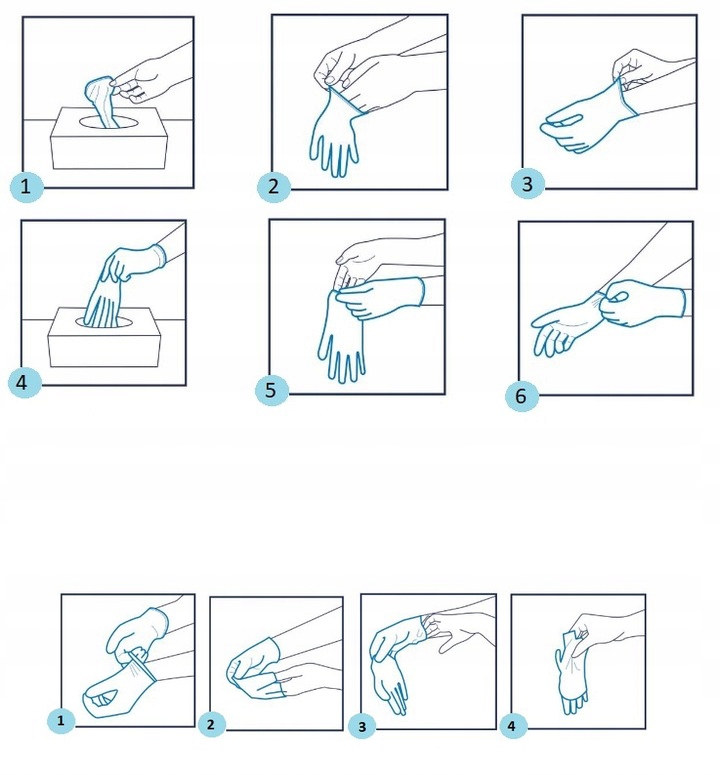 1
2
3
4
5
6

1
2
3
4