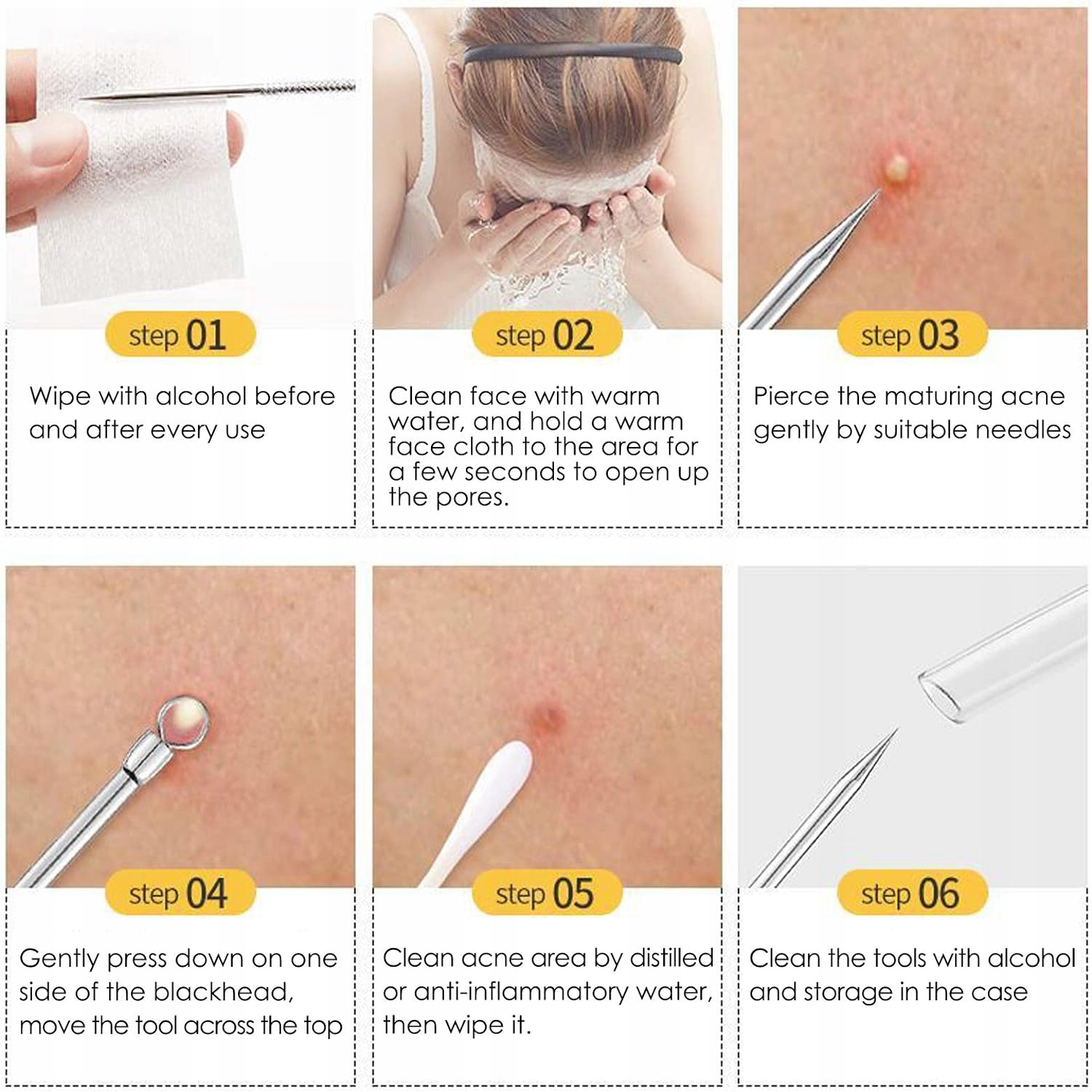 step 01

Wipe with alcohol before and after every use

step 02

Clean face with warm water, and hold a warm face cloth to the area for a few seconds to open up the pores.

step 03

Pierce the maturing acne gently by suitable needles

step 04

Gently press down on one side of the blackhead, move the tool across the top

step 05

Clean acne area by distilled or anti-inflammatory water, then wipe it.

step 06

Clean the tools with alcohol and storage in the case