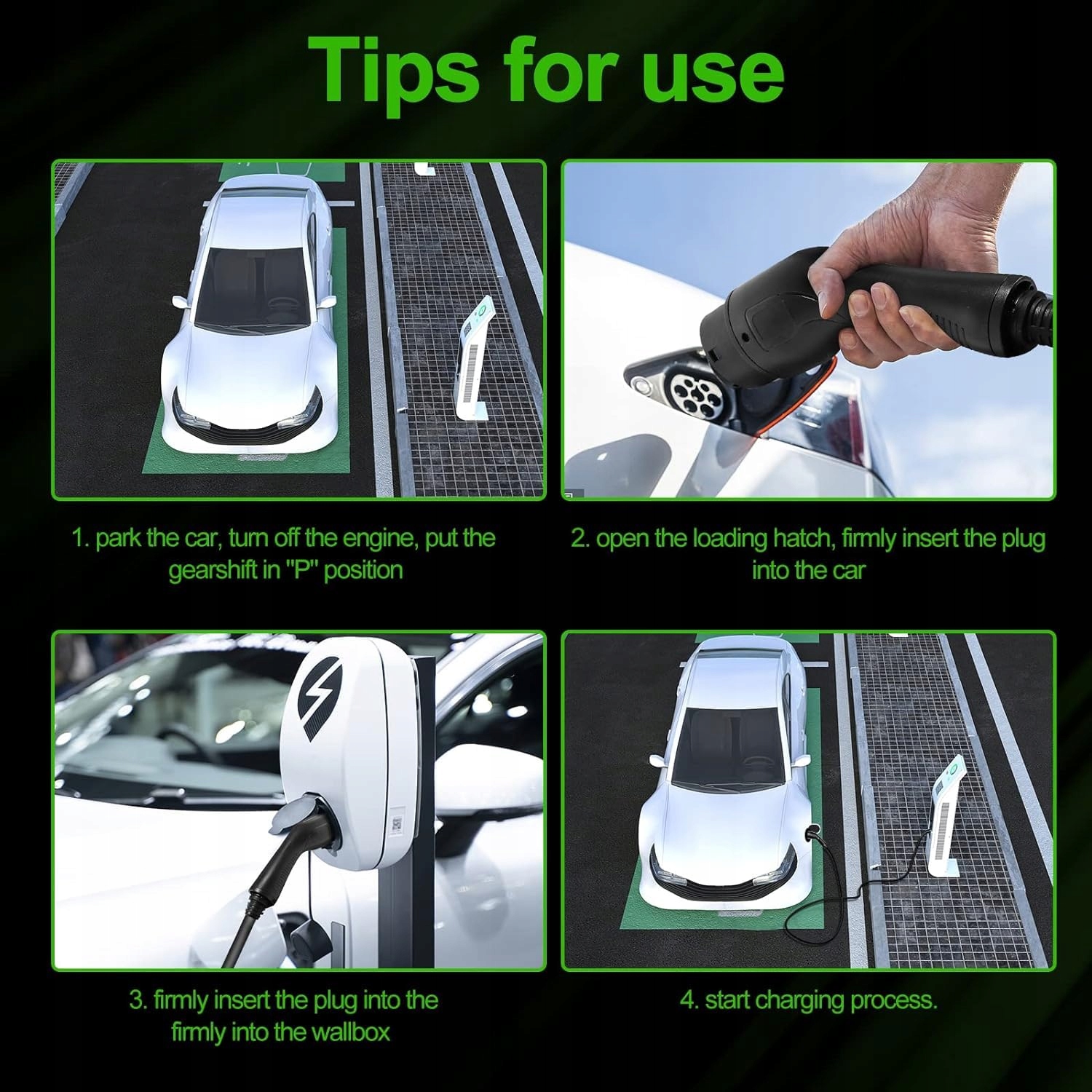 Tips for use

1. park the car, turn off the engine, put the gearshift in "P" position

2. open the loading hatch, firmly insert the plug into the car

3. firmly insert the plug into the firmly into the wallbox

4. start charging process.