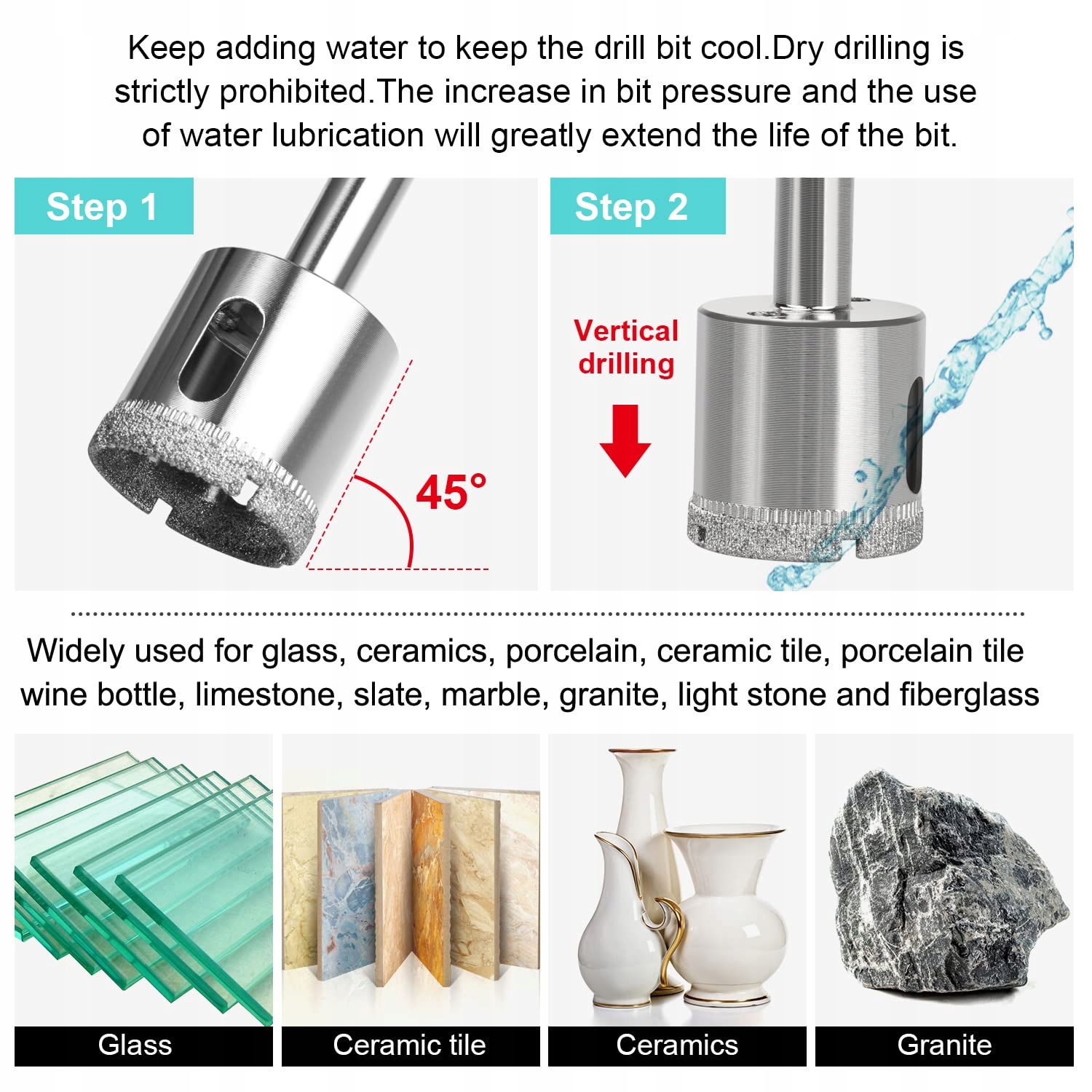 Keep adding water to keep the drill bit cool.Dry drilling is strictly prohibited.The increase in bit pressure and the use of water lubrication will greatly extend the life of the bit.

Step 1

45°

Step 2

Vertical drilling

Widely used for glass, ceramics, porcelain, ceramic tile, porcelain tile wine bottle, limestone, slate, marble, granite, light stone and fiberglass

Glass

Ceramic tile

Ceramics

Granite