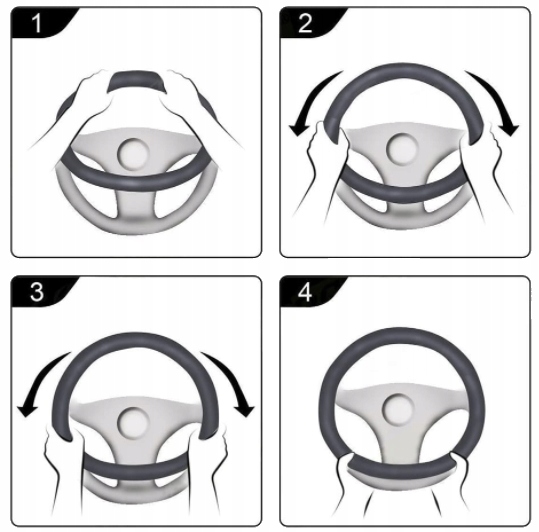 1

2

3

4