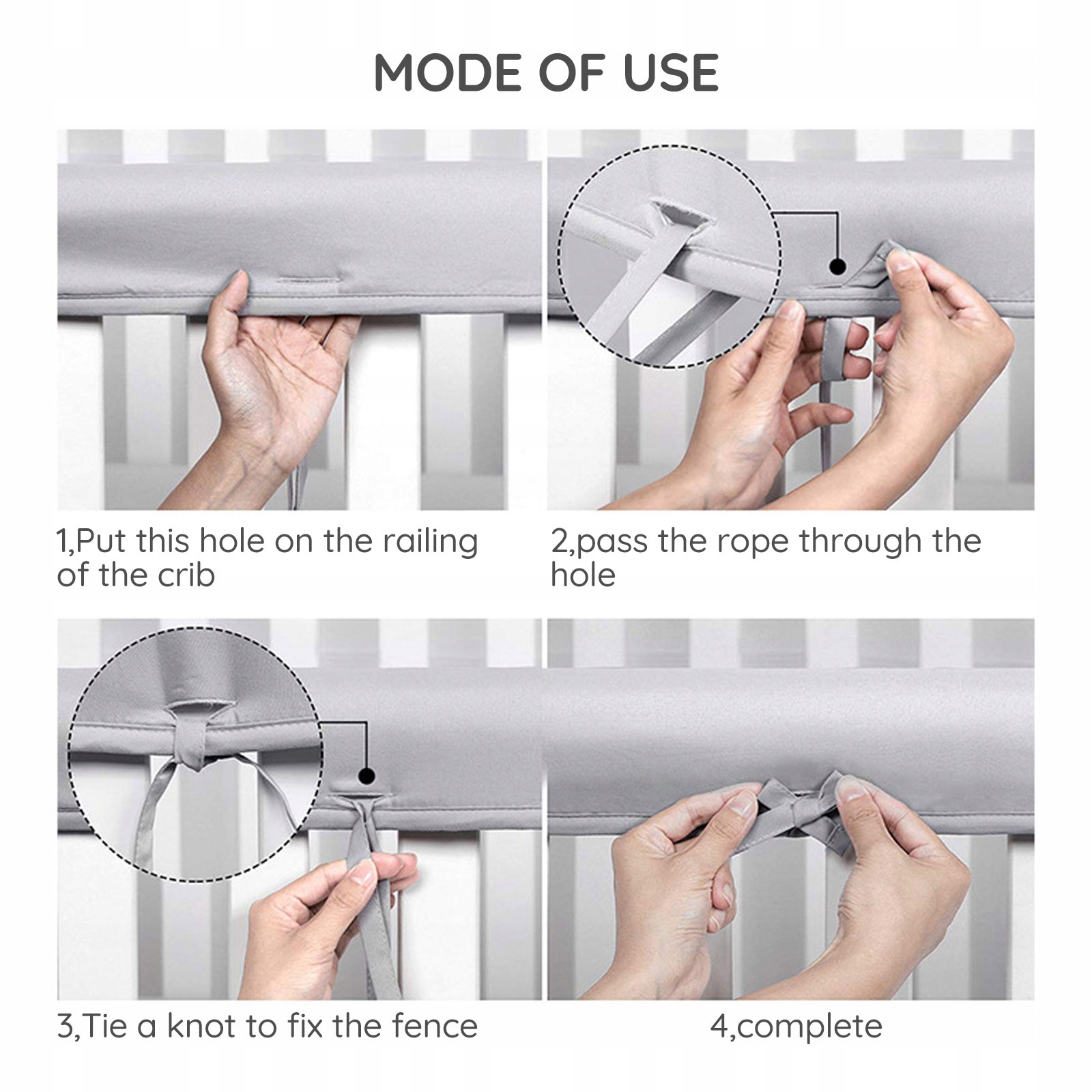 MODE OF USE

1,Put this hole on the railing of the crib

2,pass the rope through the hole

3,Tie a knot to fix the fence

4,complete