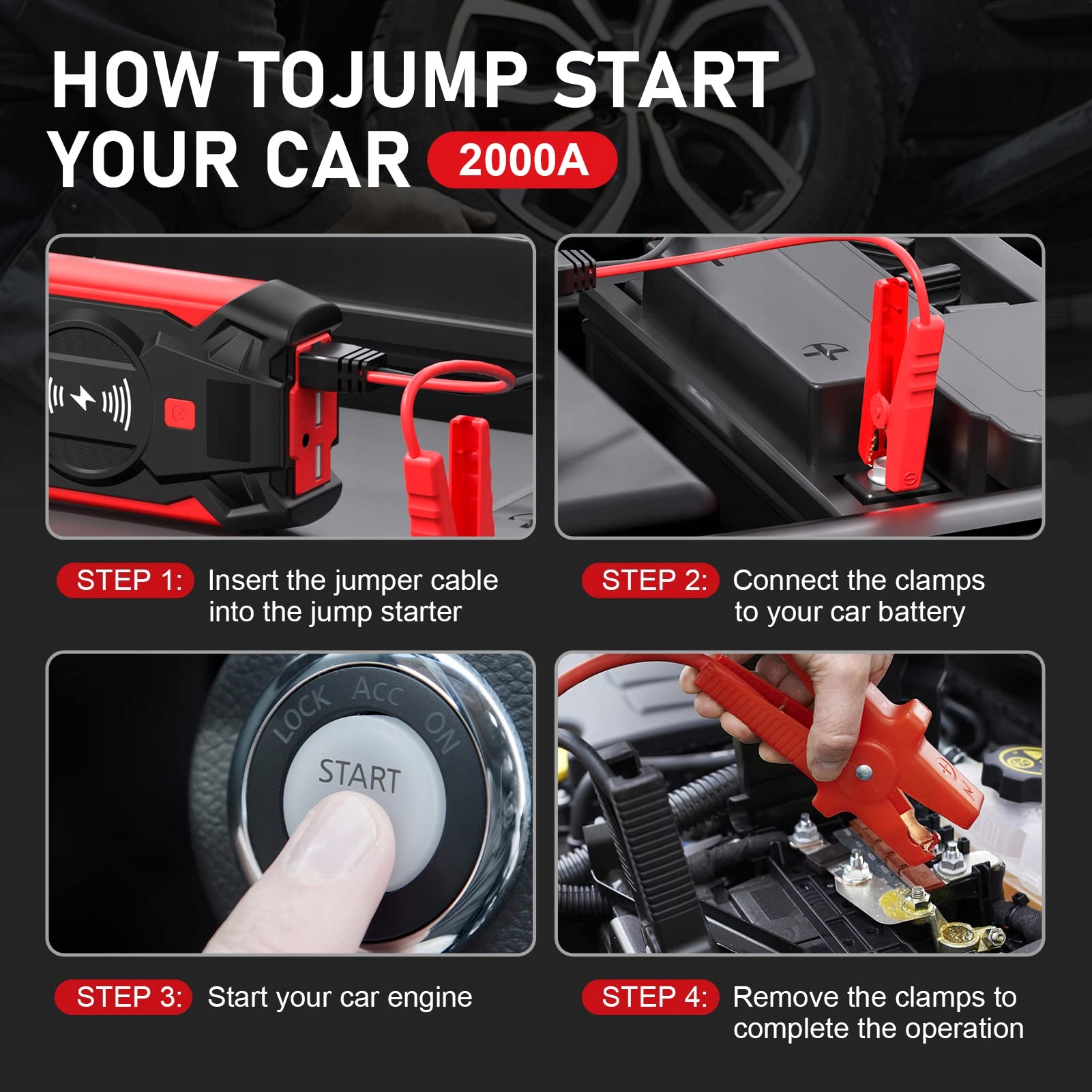 HOW TOJUMP START YOUR CAR 2000A

STEP 1: Insert the jumper cable into the jump starter

STEP 2: Connect the clamps to your car battery

LOCK ACC ON
START

STEP 3: Start your car engine

STEP 4: Remove the clamps to complete the operation