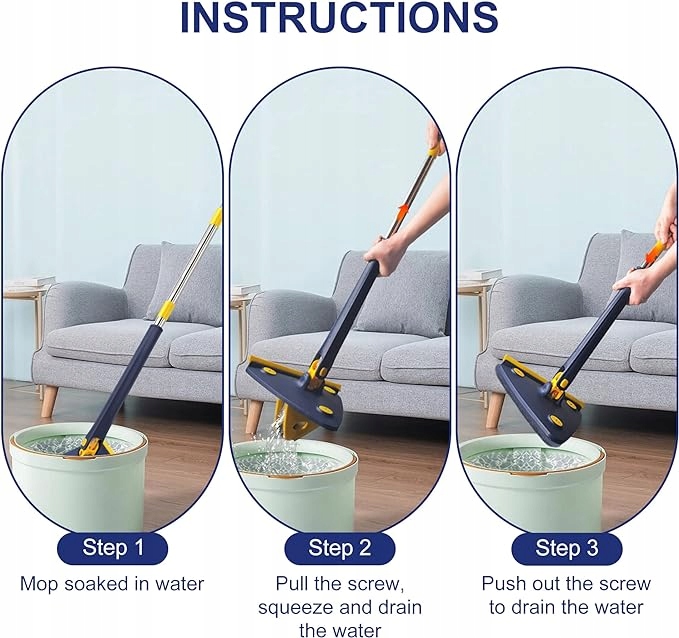 INSTRUCTIONS

Step 1
Mop soaked in water

Step 2
Pull the screw, squeeze and drain the water

Step 3
Push out the screw to drain the water