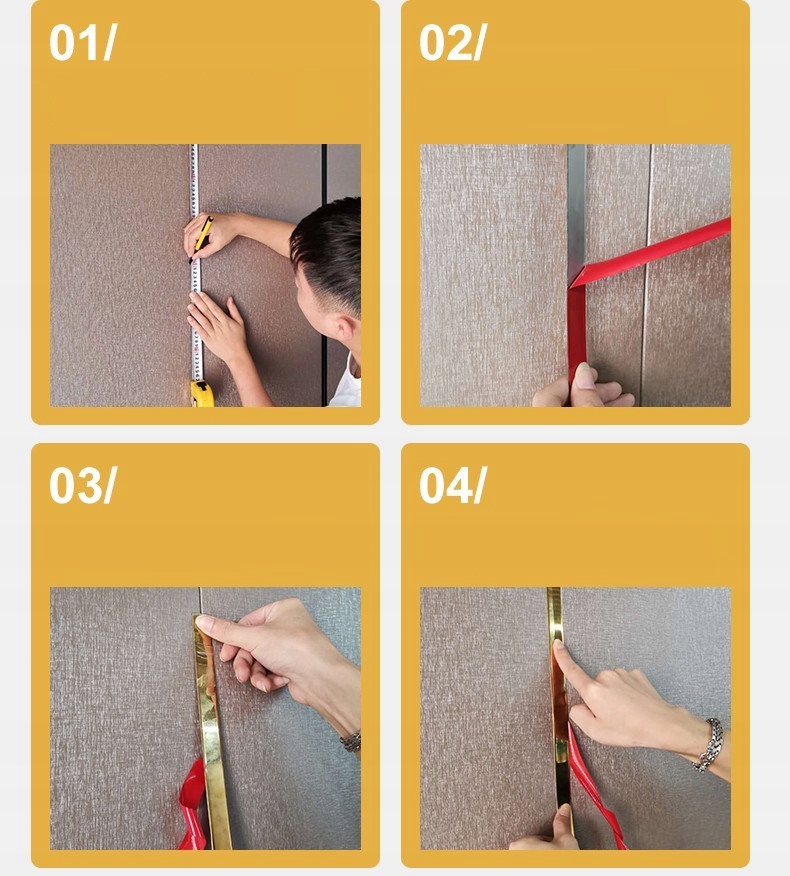 01/

02/

03/

04/