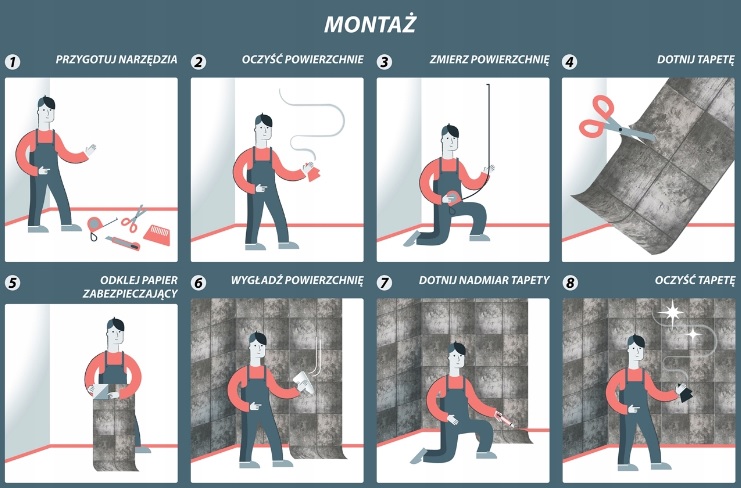 MONTAŻ

1 PRZYGOTUJ NARZĘDZIA

2 OCZYŚĆ POWIERZCHNIE

3 ZMIERZ POWIERZCHNIĘ

4 DOTNIJ TAPETĘ

5 ODKLEJ PAPIER ZABEZPIECZAJĄCY

6 WYGŁADŹ POWIERZCHNIĘ

7 DOTNIJ NADMIAR TAPETY

8 OCZYŚĆ TAPETĘ