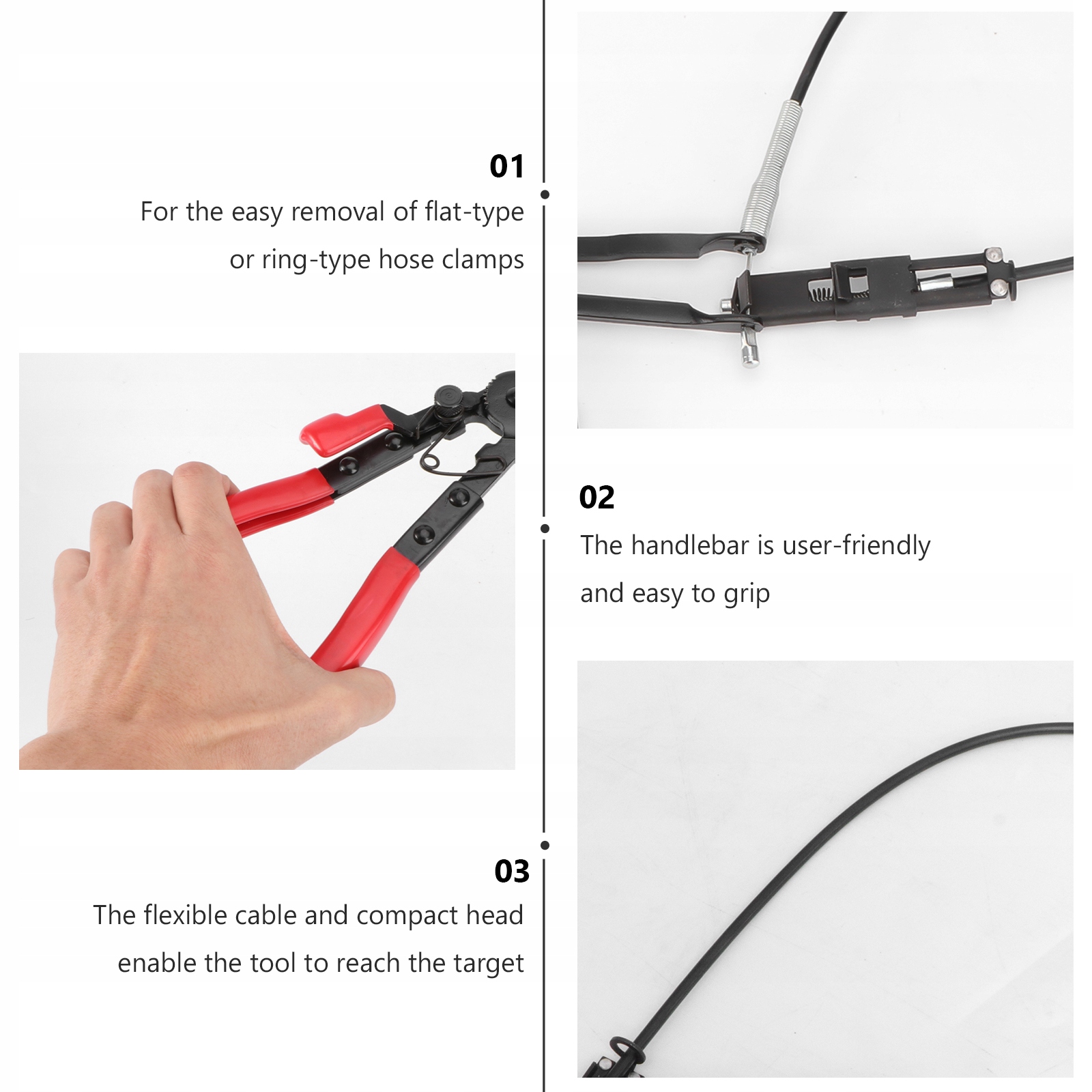 01
For the easy removal of flat-type or ring-type hose clamps

02
The handlebar is user-friendly and easy to grip

03
The flexible cable and compact head enable the tool to reach the target