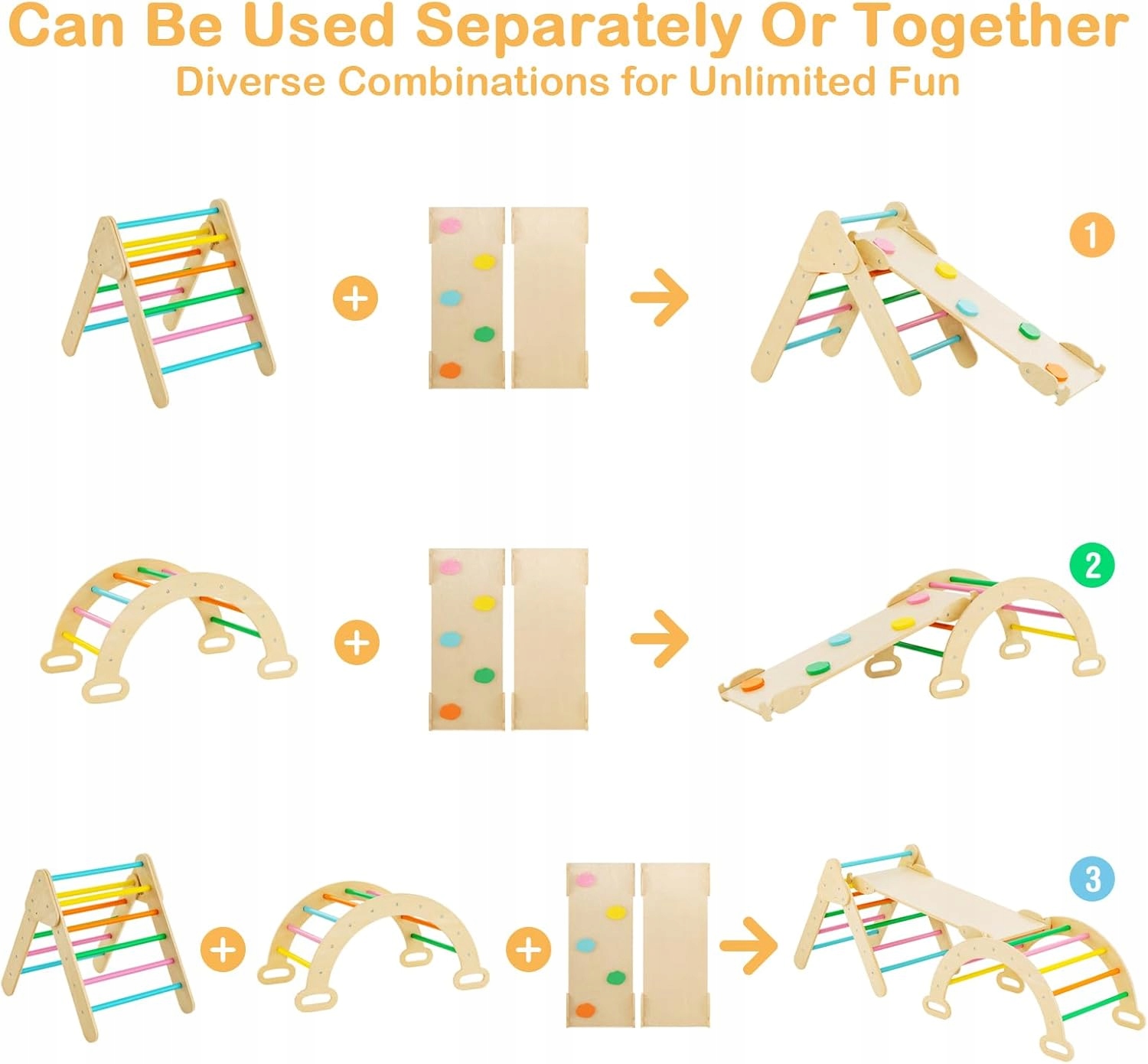 Can Be Used Separately Or Together
Diverse Combinations for Unlimited Fun

1

2

3