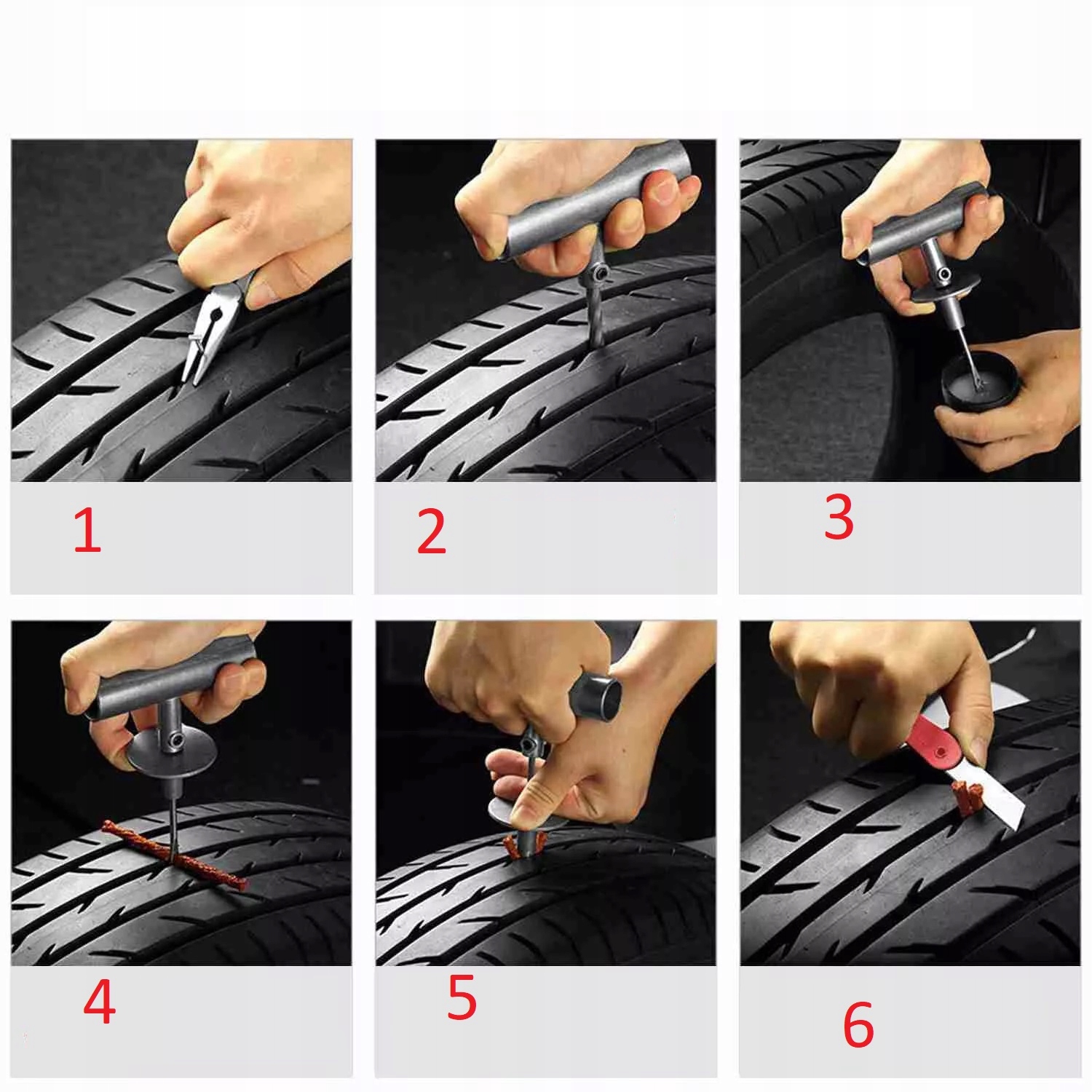 1

2

3

4

5

6