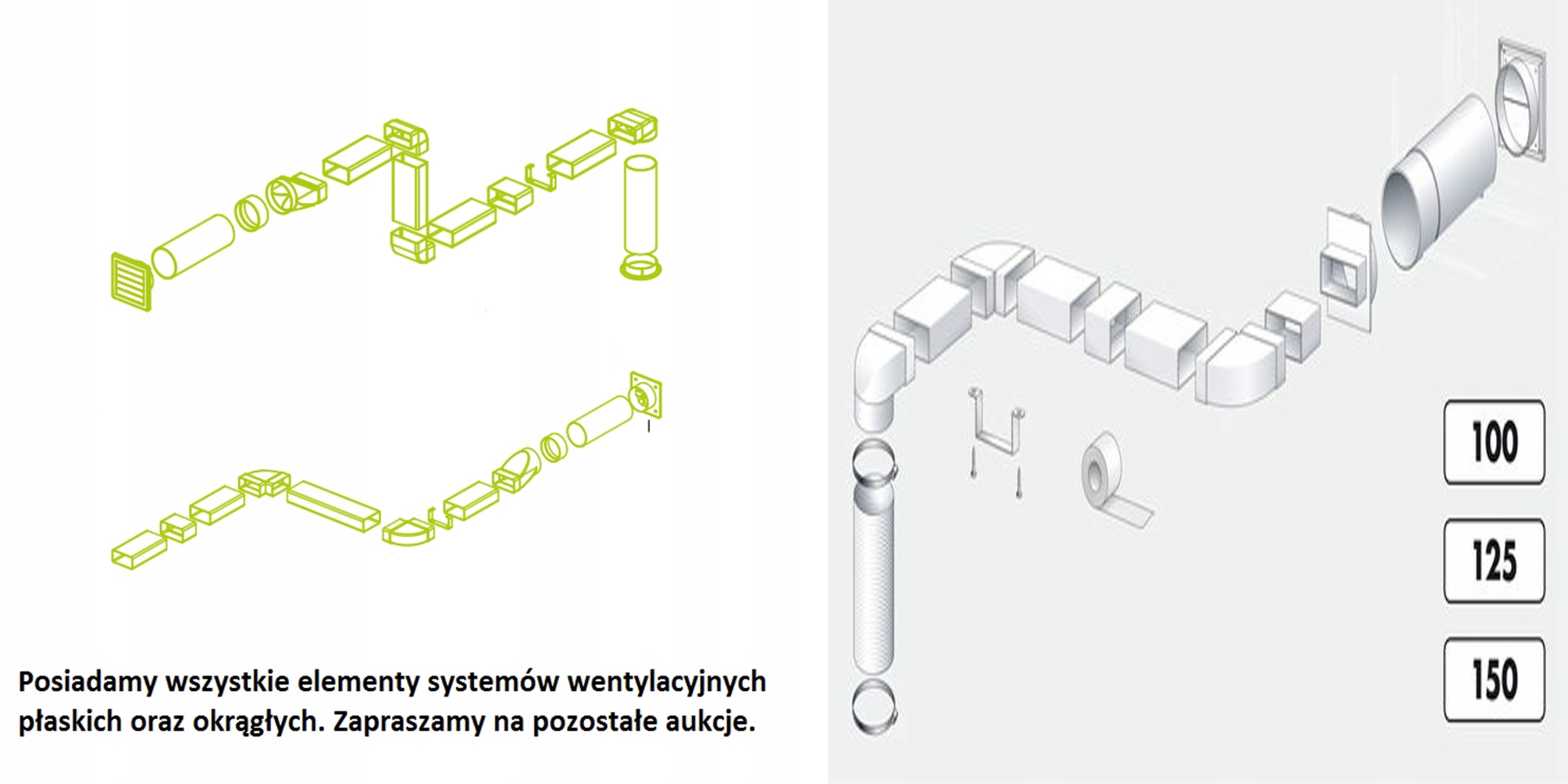 Posiadamy wszystkie elementy systemów wentylacyjnych płaskich oraz okrągłych. Zapraszamy na pozostałe aukcje.

100

125

150