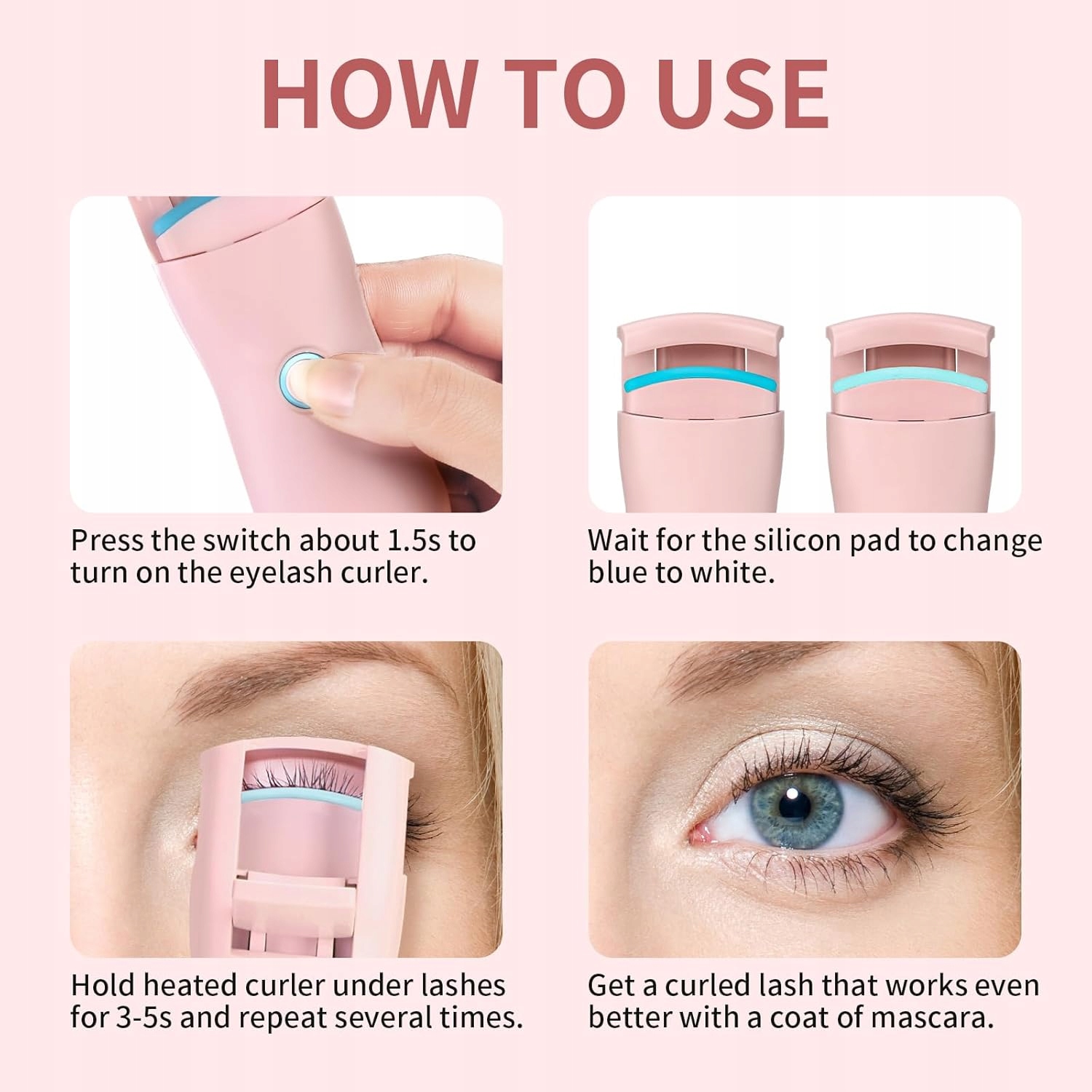 HOW TO USE

Press the switch about 1.5s to turn on the eyelash curler.

Wait for the silicon pad to change blue to white.

Hold heated curler under lashes for 3-5s and repeat several times.

Get a curled lash that works even better with a coat of mascara.