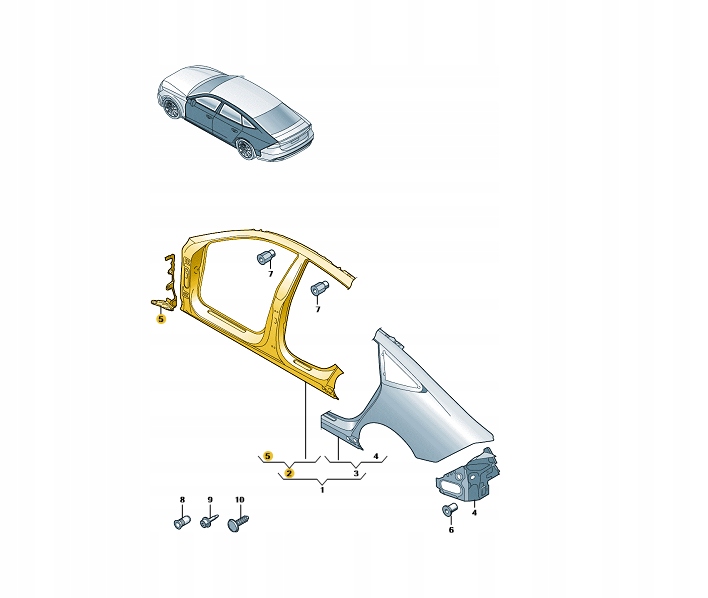 7
7
5
5
4
2
3
1
8
9
10
4
6