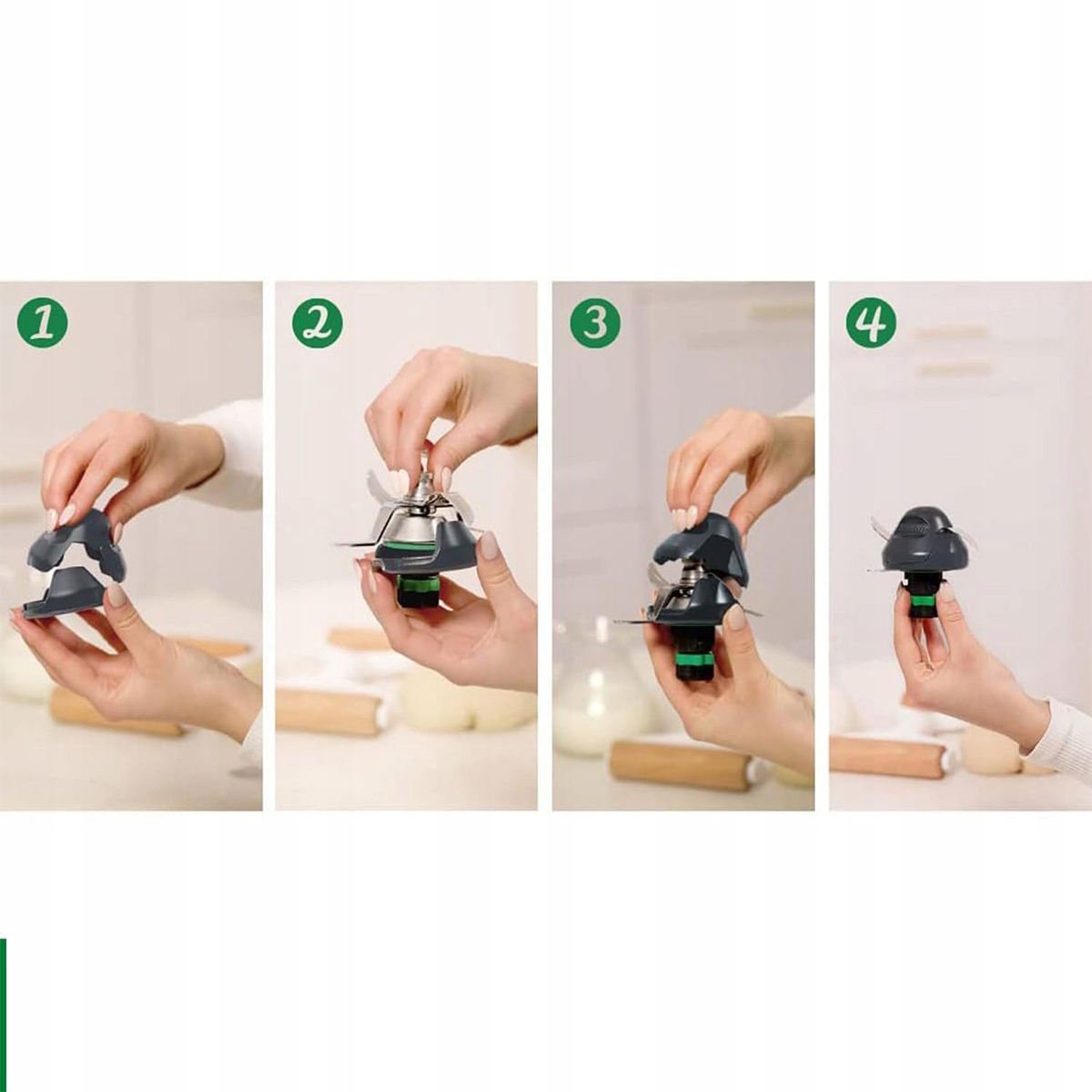 1

2

3

4