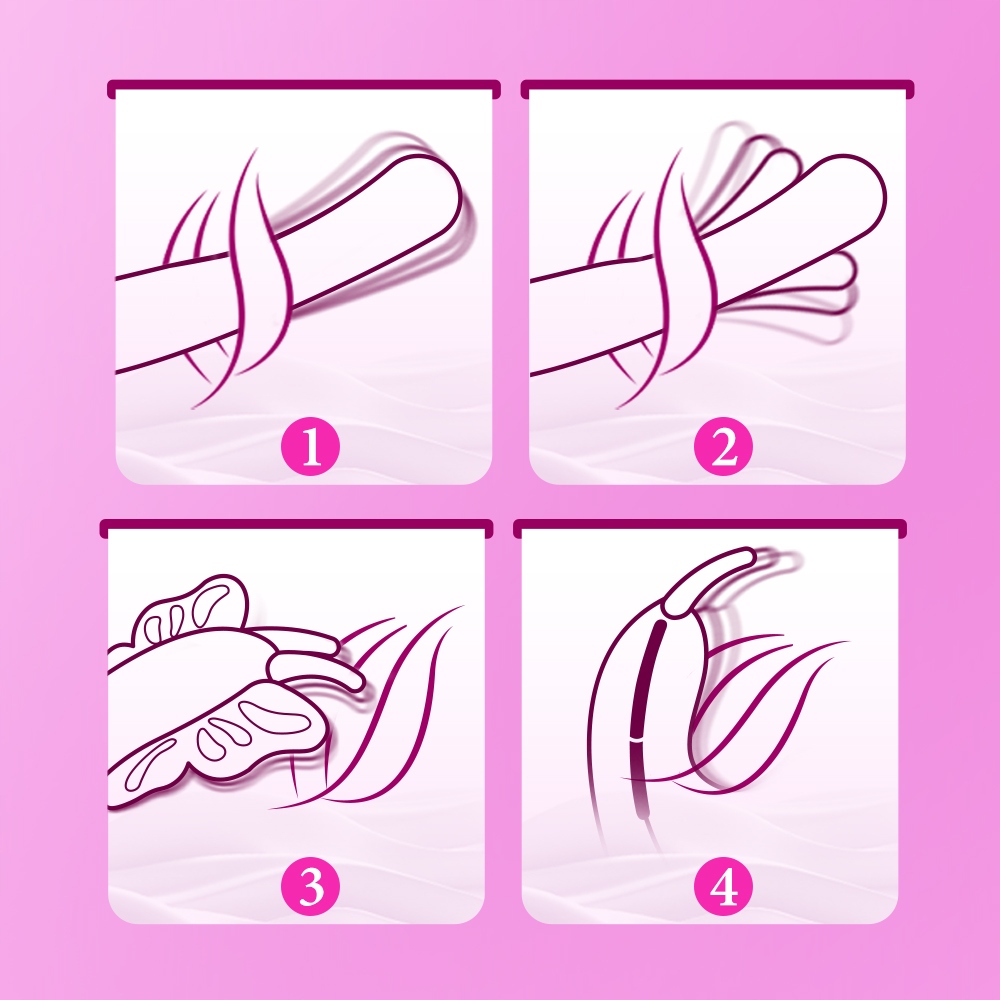 1

2

3

4