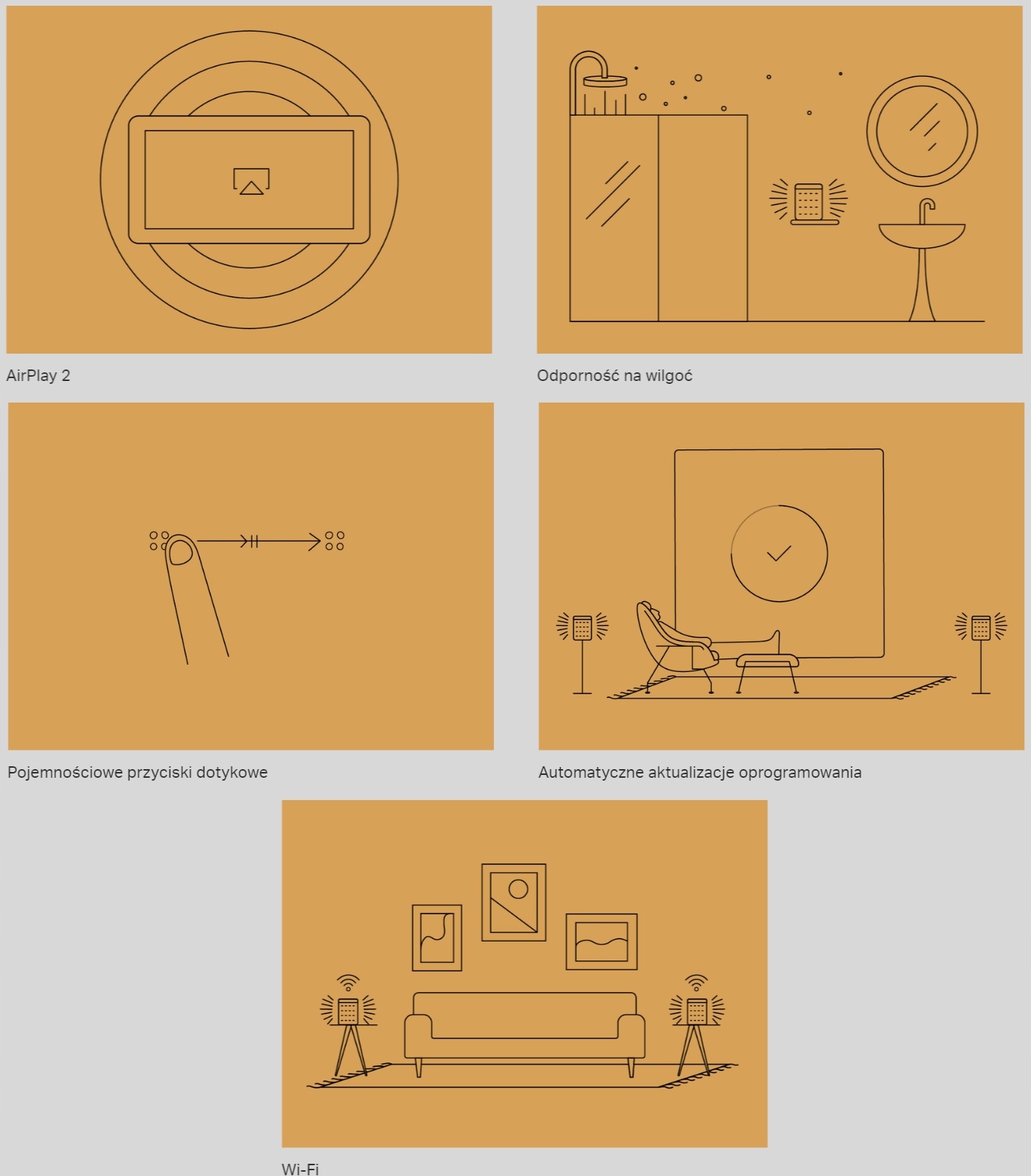 AirPlay 2

Odporność na wilgoć

Pojemnościowe przyciski dotykowe

Automatyczne aktualizacje oprogramowania

Wi-Fi