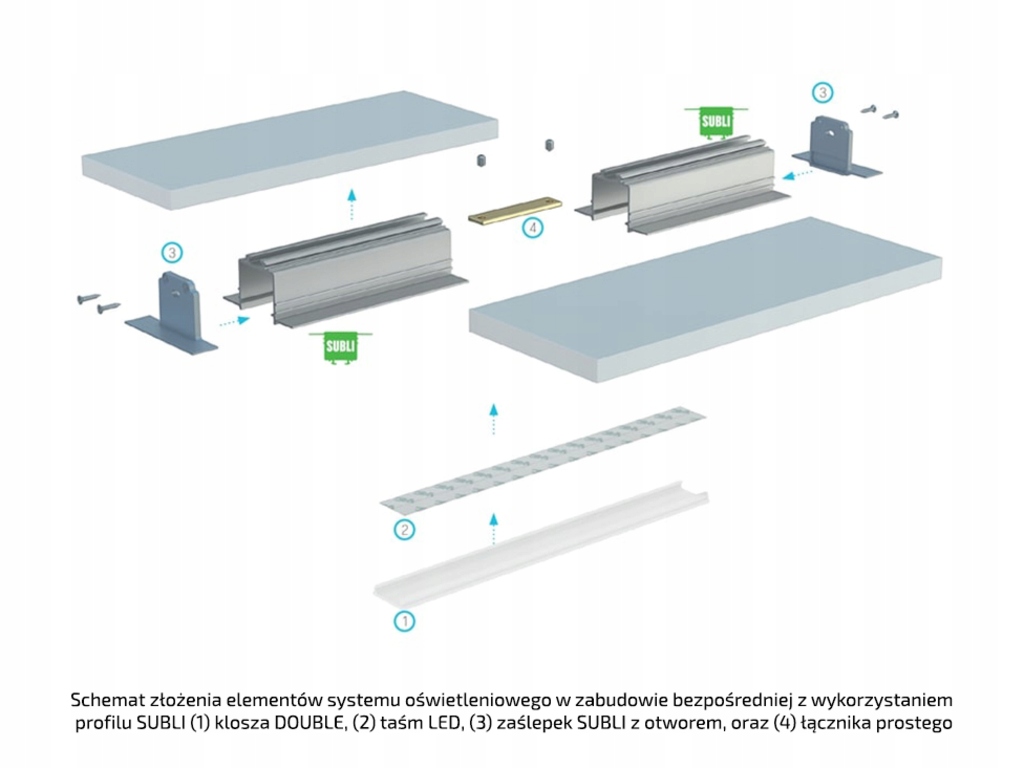 SUBLI

3

4

3

SUBLI

2

1

Schemat złożenia elementów systemu oświetleniowego w zabudowie bezpośredniej z wykorzystaniem profilu SUBLI (1) klosza DOUBLE, (2) taśm LED, (3) zaślepek SUBLI z otworem, oraz (4) łącznika prostego