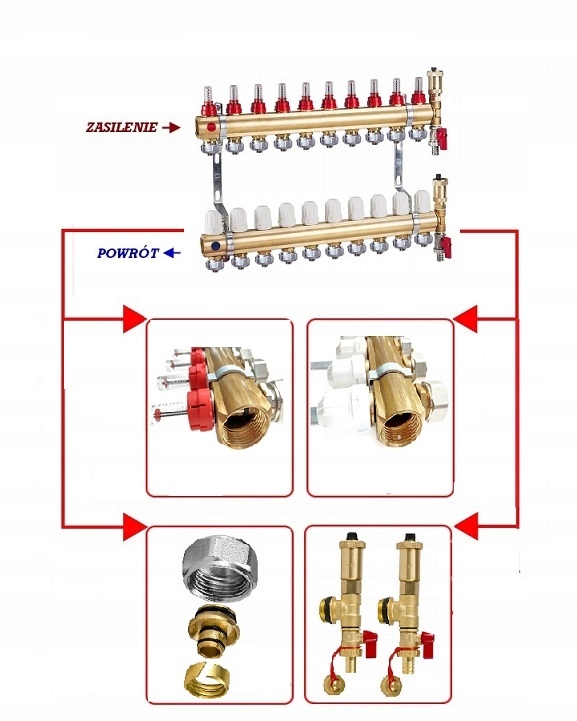 ZASILENIE

POWRÓT