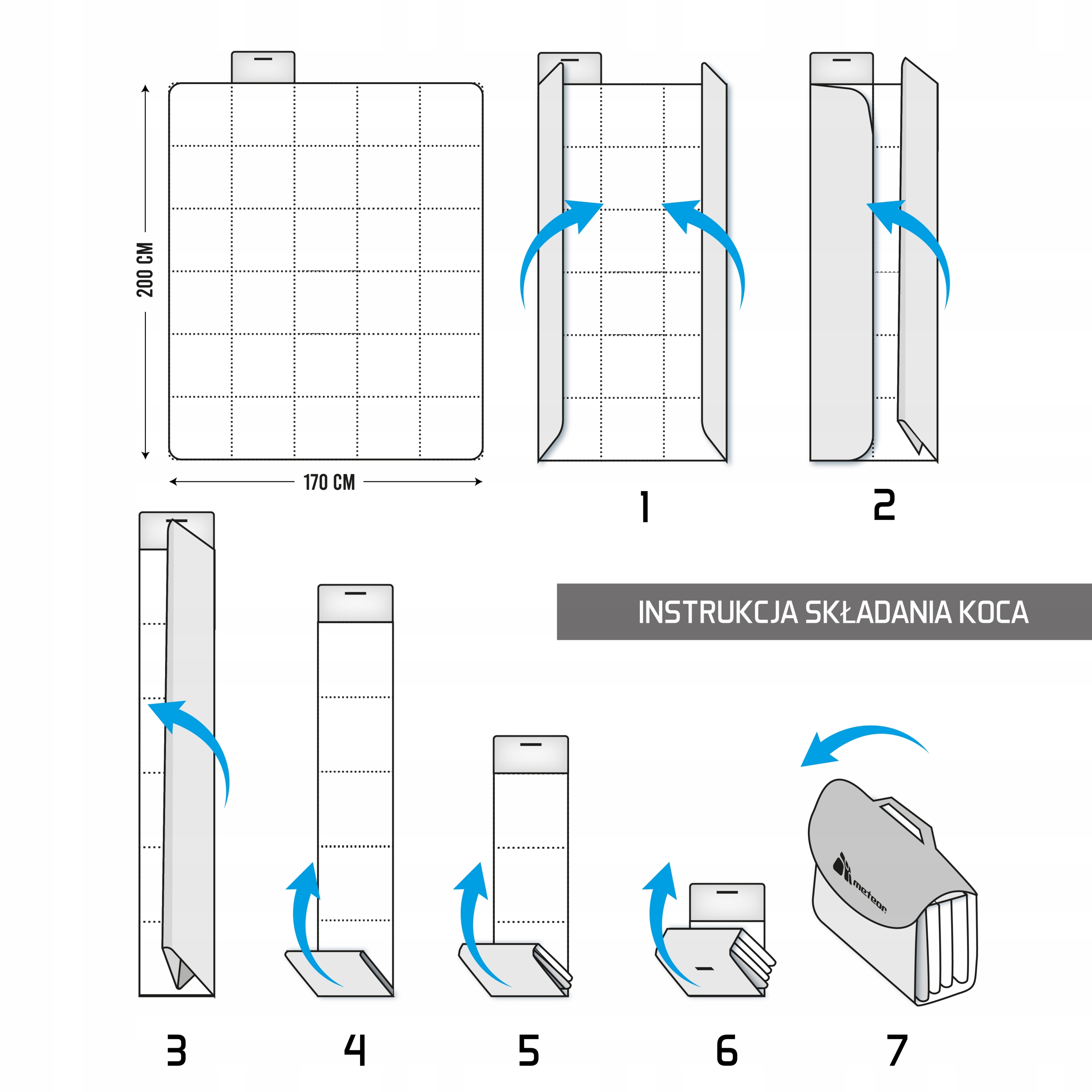 200 CM

170 CM

1

2

INSTRUKCJA SKŁADANIA KOCA

meteor

3

4

5

6

7