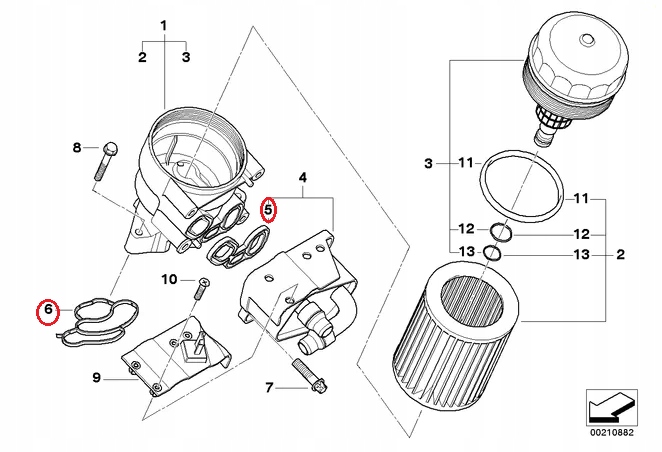 1
2 3
8
4
5
10
6
9
7
3 11
11
12 12
13 13 2
00210882