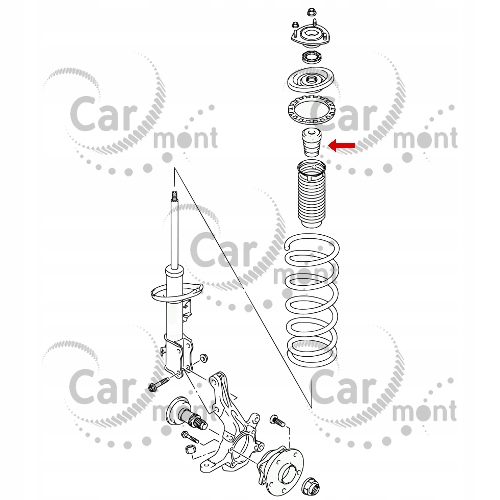 Car mont
Car mont
Car mont
Car mont
Car mont