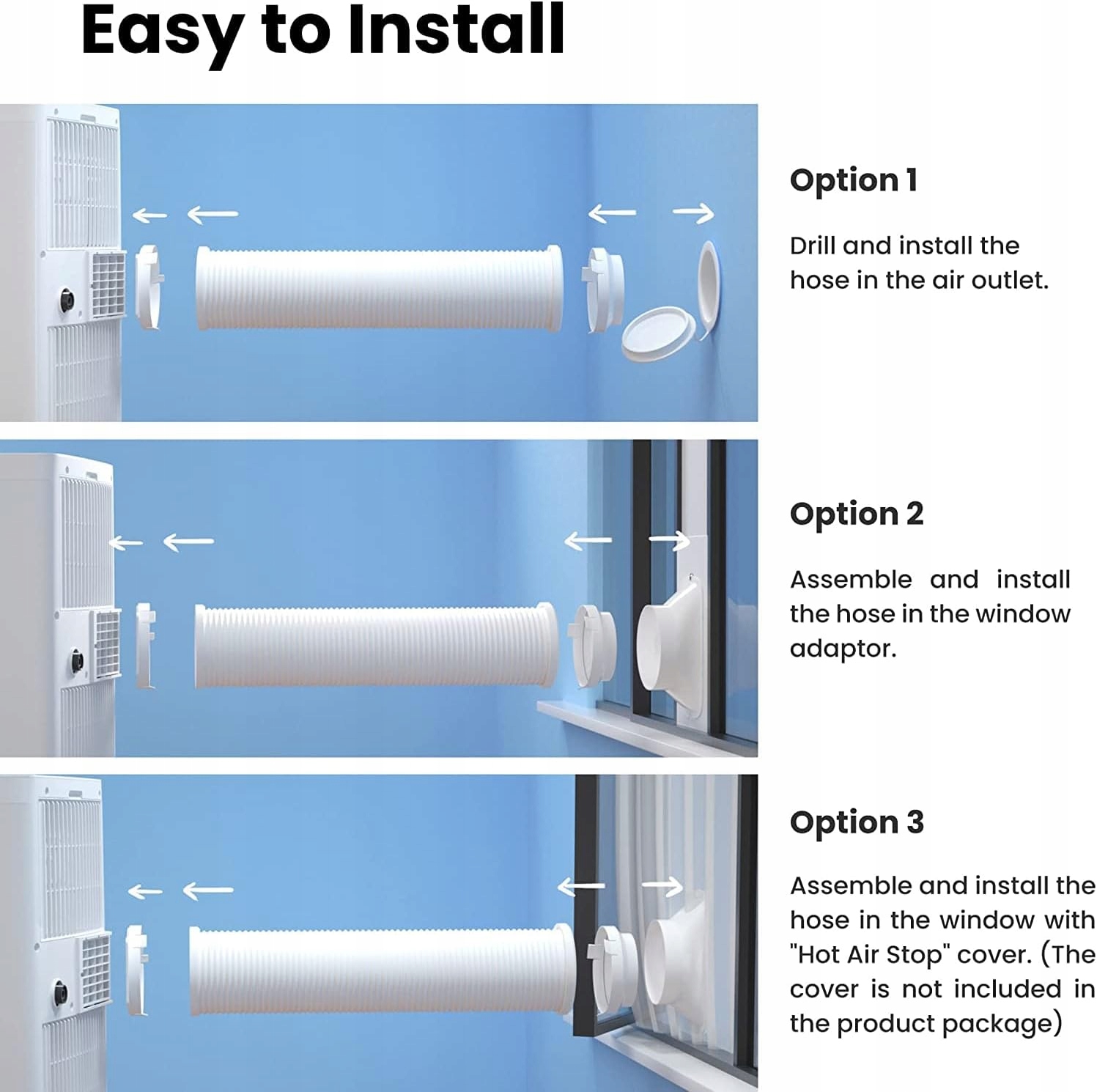 Easy to Install

Option 1

Drill and install the hose in the air outlet.

Option 2

Assemble and install the hose in the window adaptor.

Option 3

Assemble and install the hose in the window with "Hot Air Stop" cover. (The cover is not included in the product package)