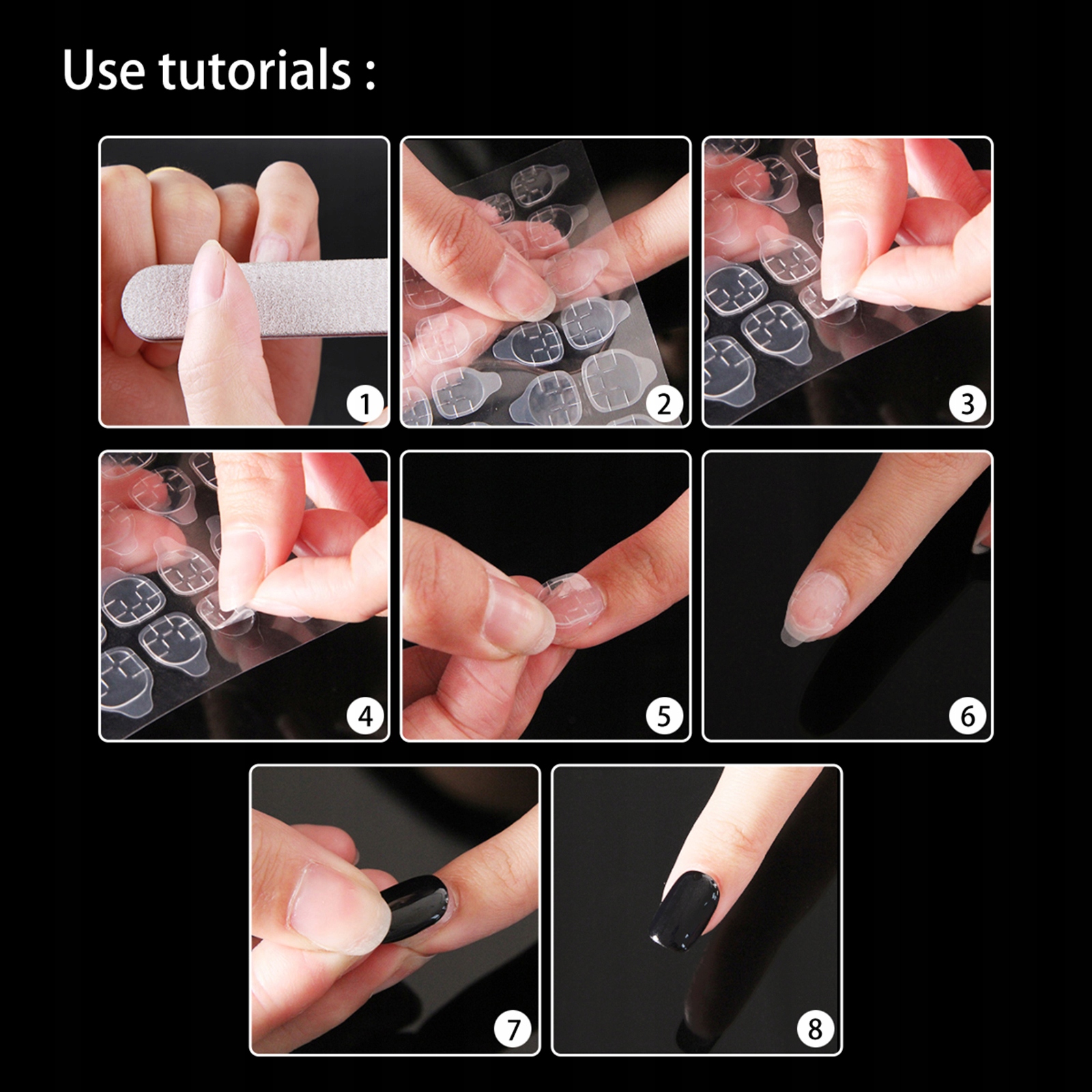 Use tutorials :

1

2

3

4

5

6

7

8