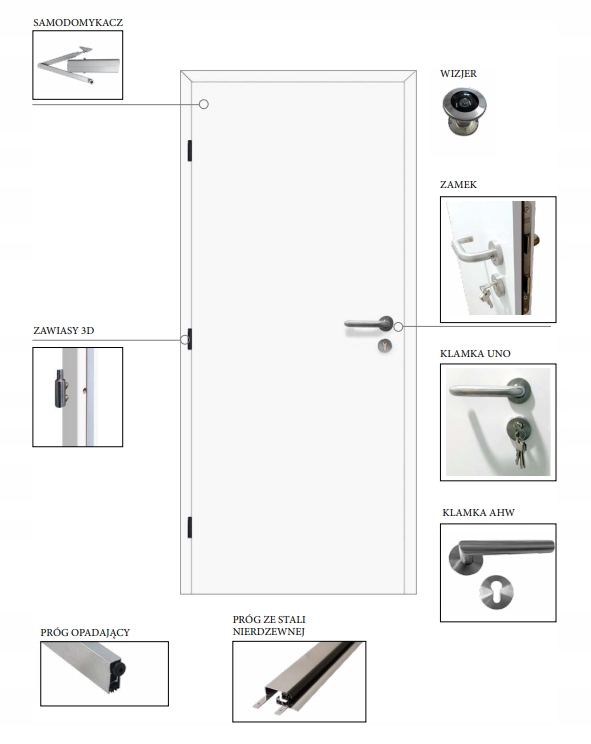 SAMODOMYKACZ

WIZJER

ZAMEK

ZAWIASY 3D

KLAMKA UNO

KLAMKA AHW

PRÓG OPADAJĄCY

PRÓG ZE STALI NIERDZEWNEJ