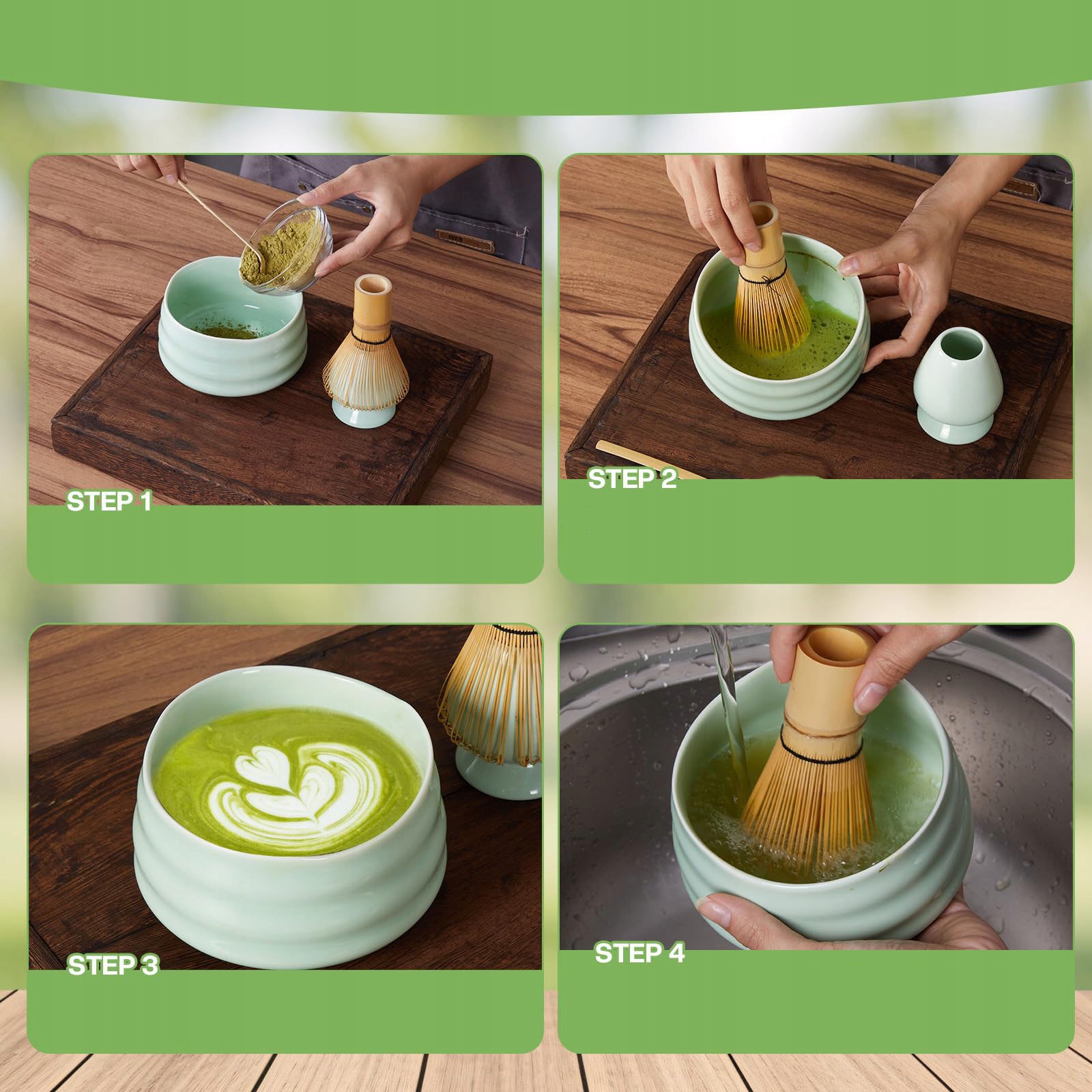 STEP 1

STEP 2

STEP 3

STEP 4