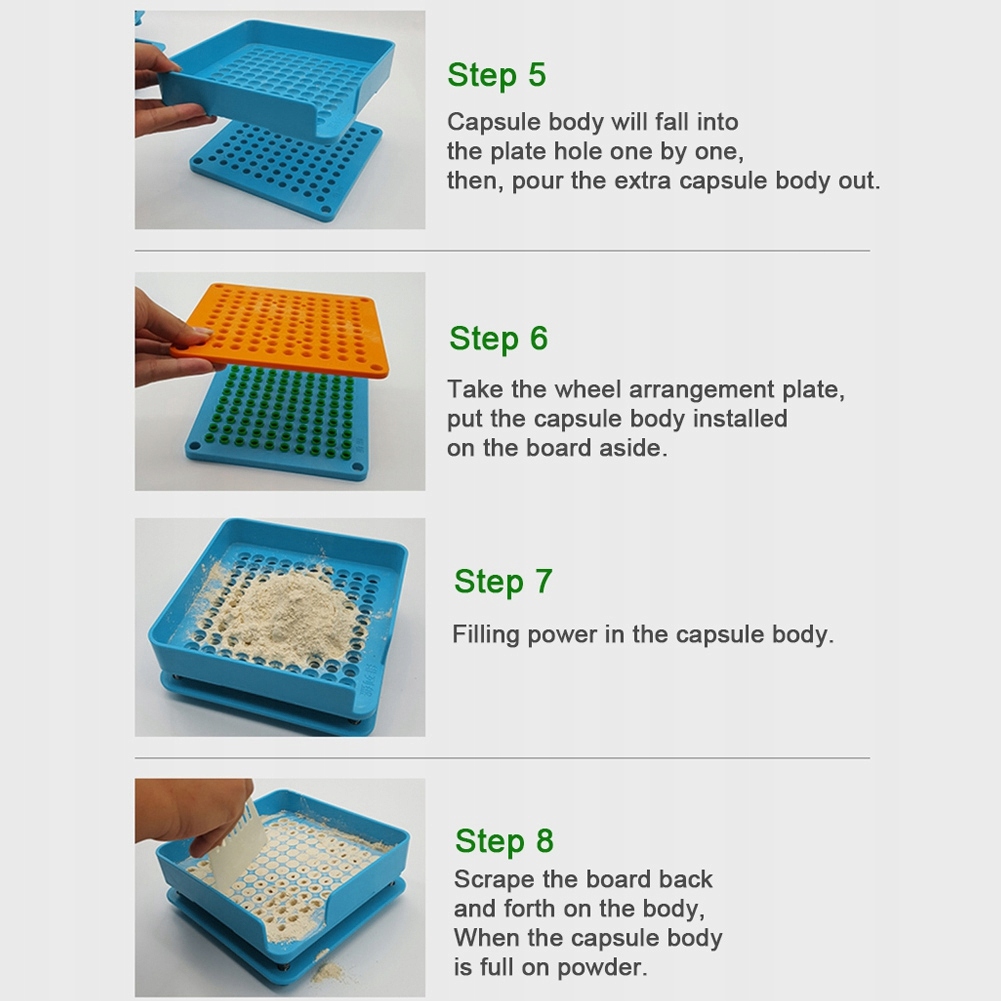 Step 5

Capsule body will fall into the plate hole one by one, then, pour the extra capsule body out.

Step 6

Take the wheel arrangement plate, put the capsule body installed on the board aside.

Step 7

Filling power in the capsule body.

Step 8

Scrape the board back and forth on the body, When the capsule body is full on powder.