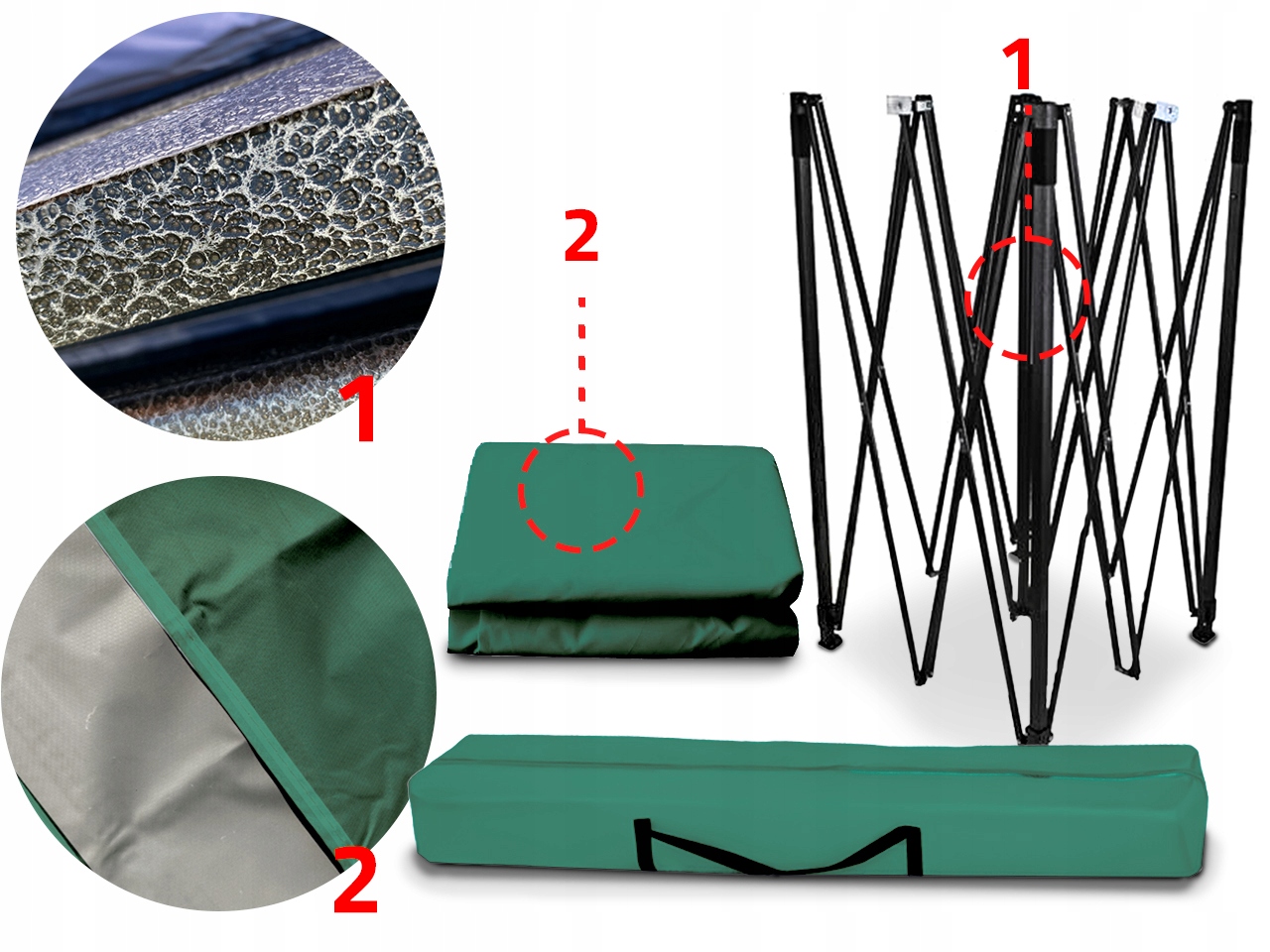 1
2
1
2