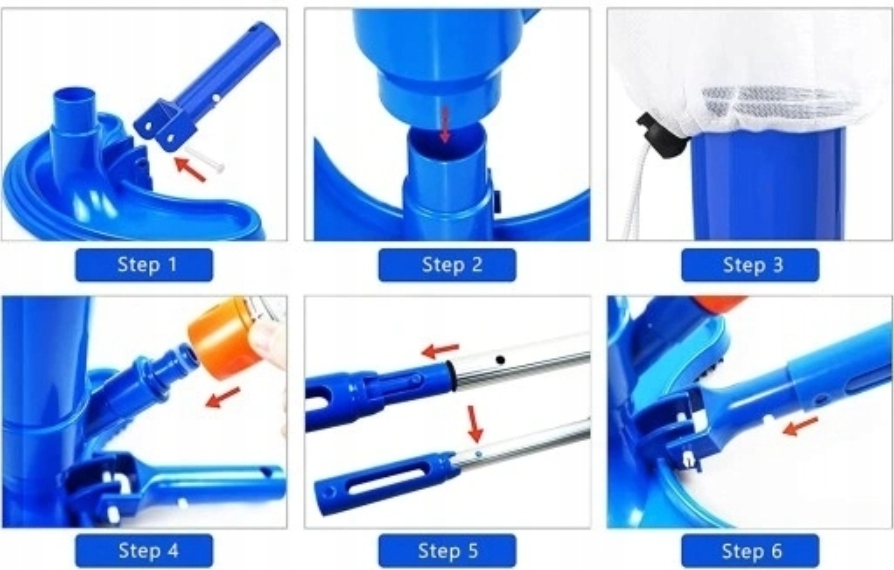 Step 1

Step 2

Step 3

Step 4

Step 5

Step 6