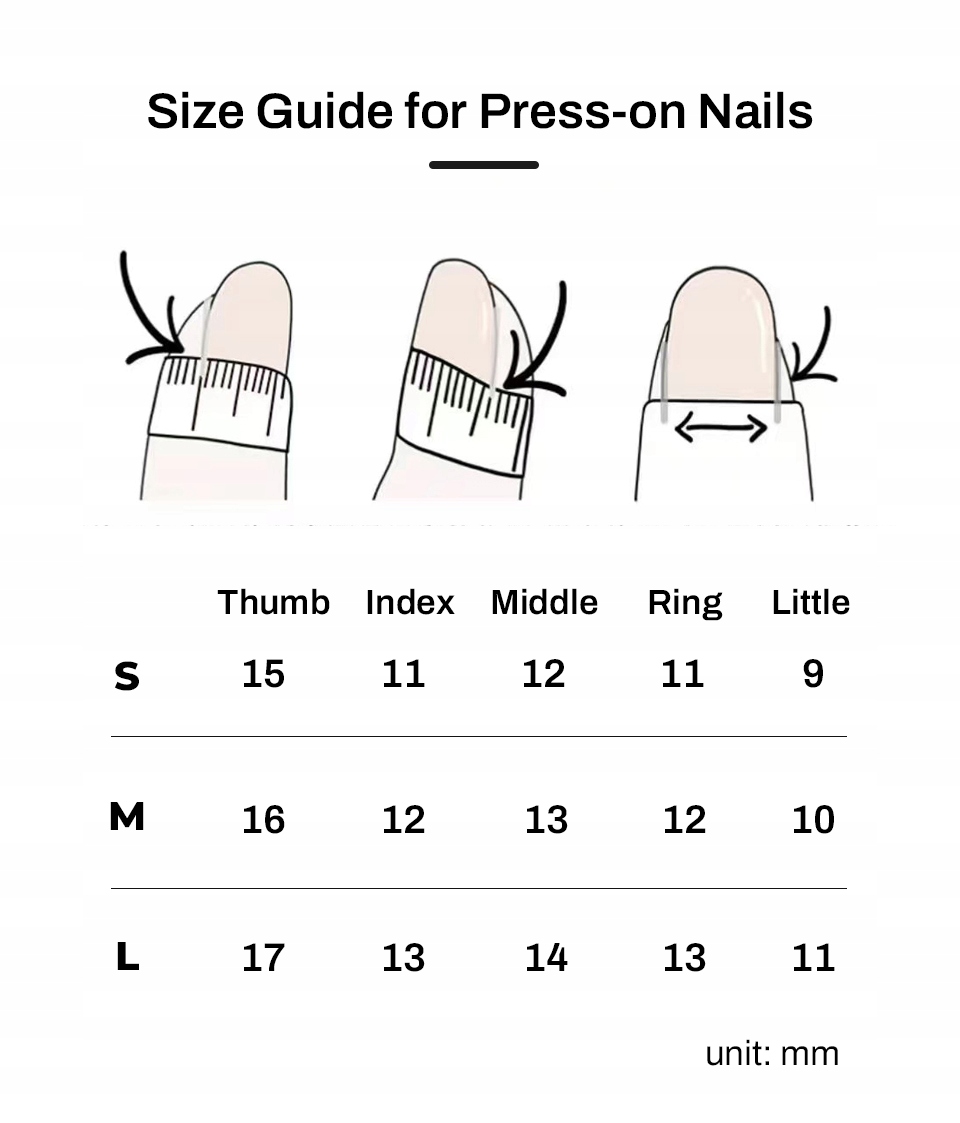 Size Guide for Press-on Nails

| | Thumb | Index | Middle | Ring | Little |
|---|---|---|---|---|---|
| S | 15 | 11 | 12 | 11 | 9 |
| M | 16 | 12 | 13 | 12 | 10 |
| L | 17 | 13 | 14 | 13 | 11 |

unit: mm