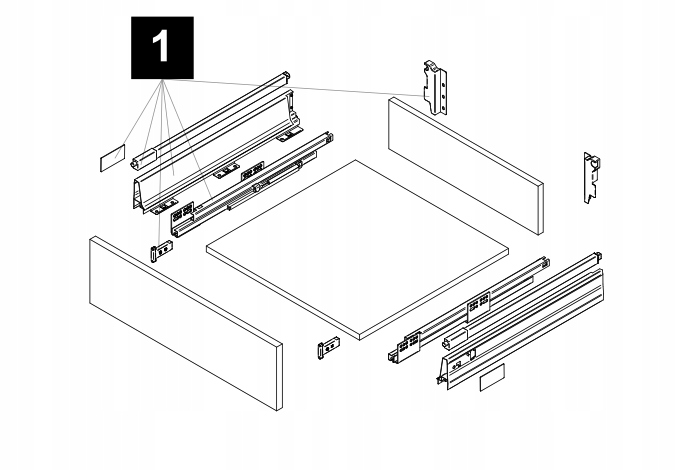 1