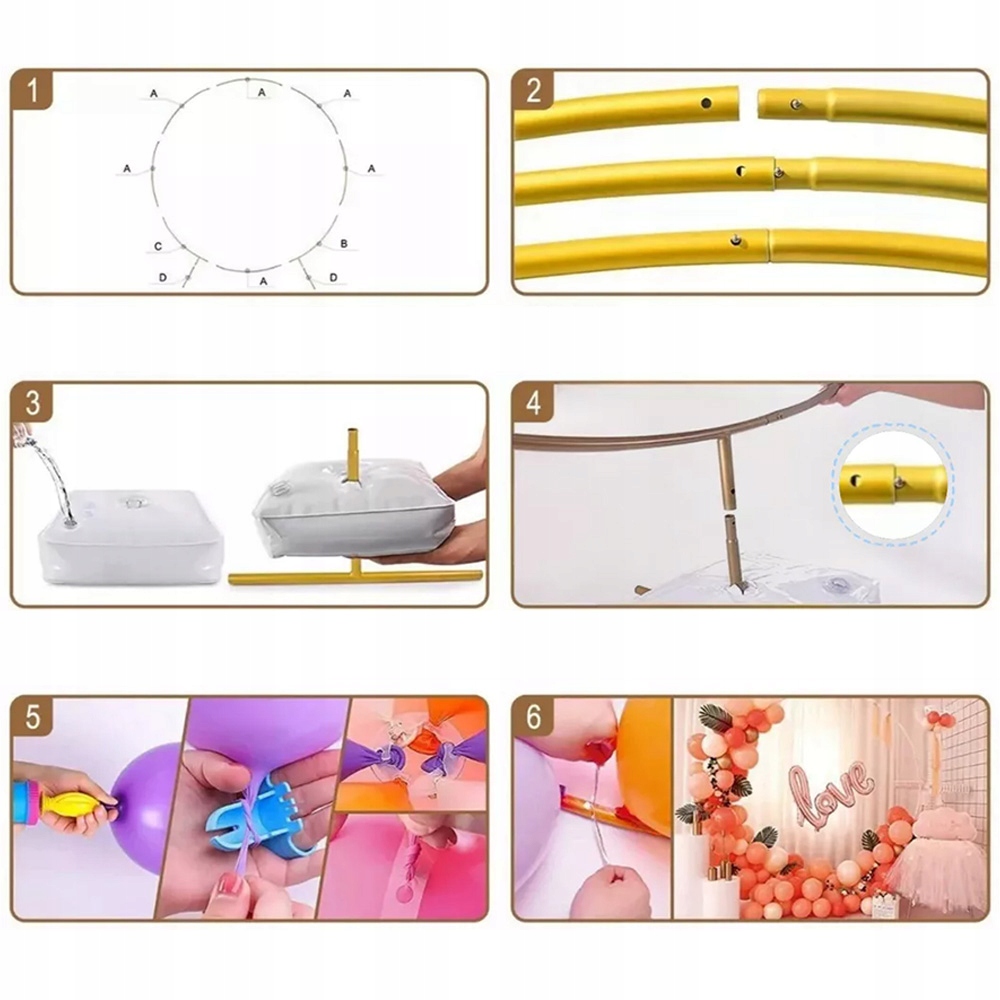 1

A
A
A
A
A
C
B
D
A
D

2

3

4

5

6

love