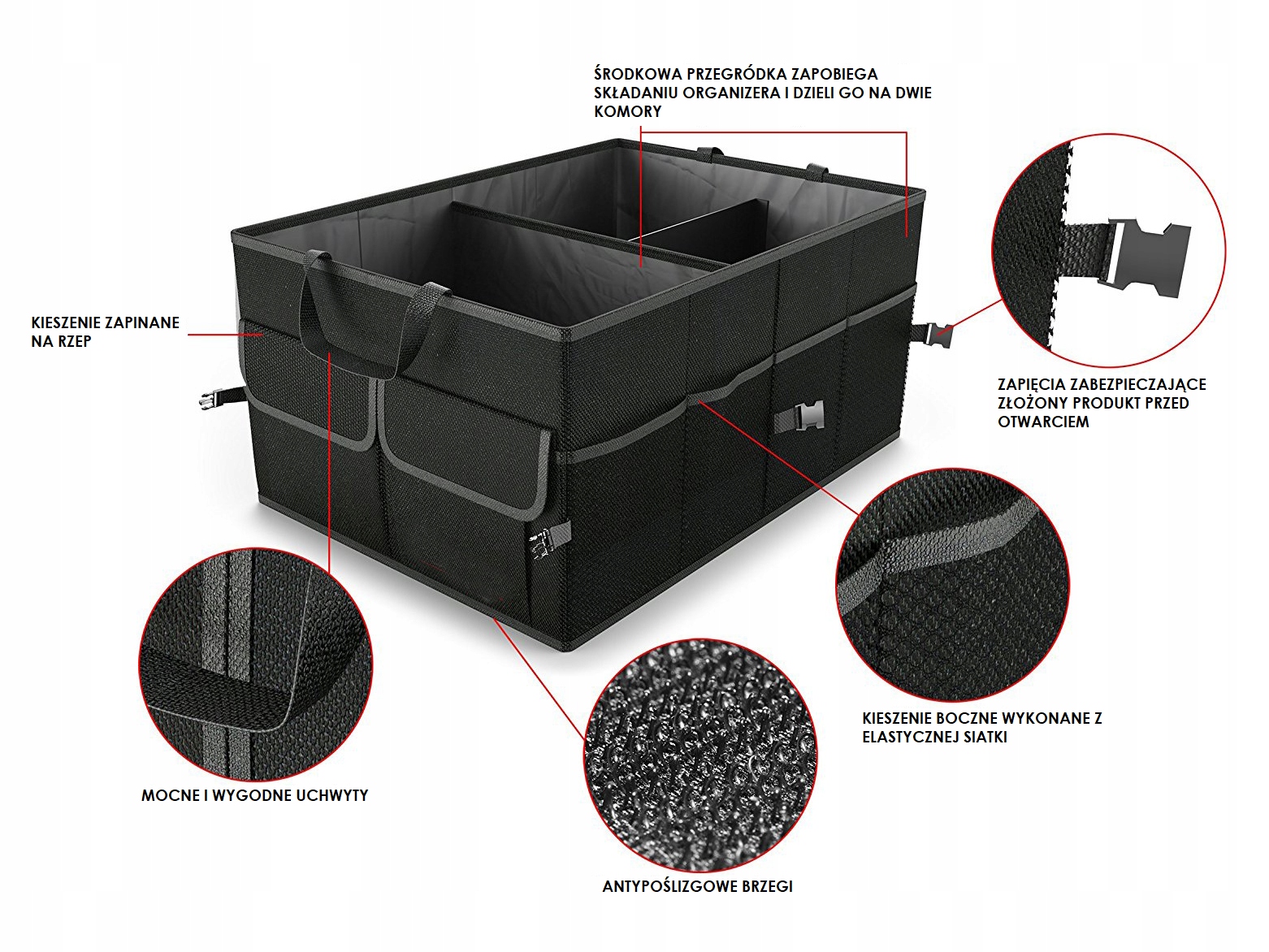 ŚRODKOWA PRZEGRÓDKA ZAPOBIEGA SKŁADANIU ORGANIZERA I DZIELI GO NA DWIE KOMORY

KIESZENIE ZAPINANE NA RZEP

ZAPIĘCIA ZABEZPIECZAJĄCE ZŁOŻONY PRODUKT PRZED OTWARCIEM

KIESZENIE BOCZNE WYKONANE Z ELASTYCZNEJ SIATKI

MOCNE I WYGODNE UCHWYTY

ANTYPOŚLIZGOWE BRZEGI