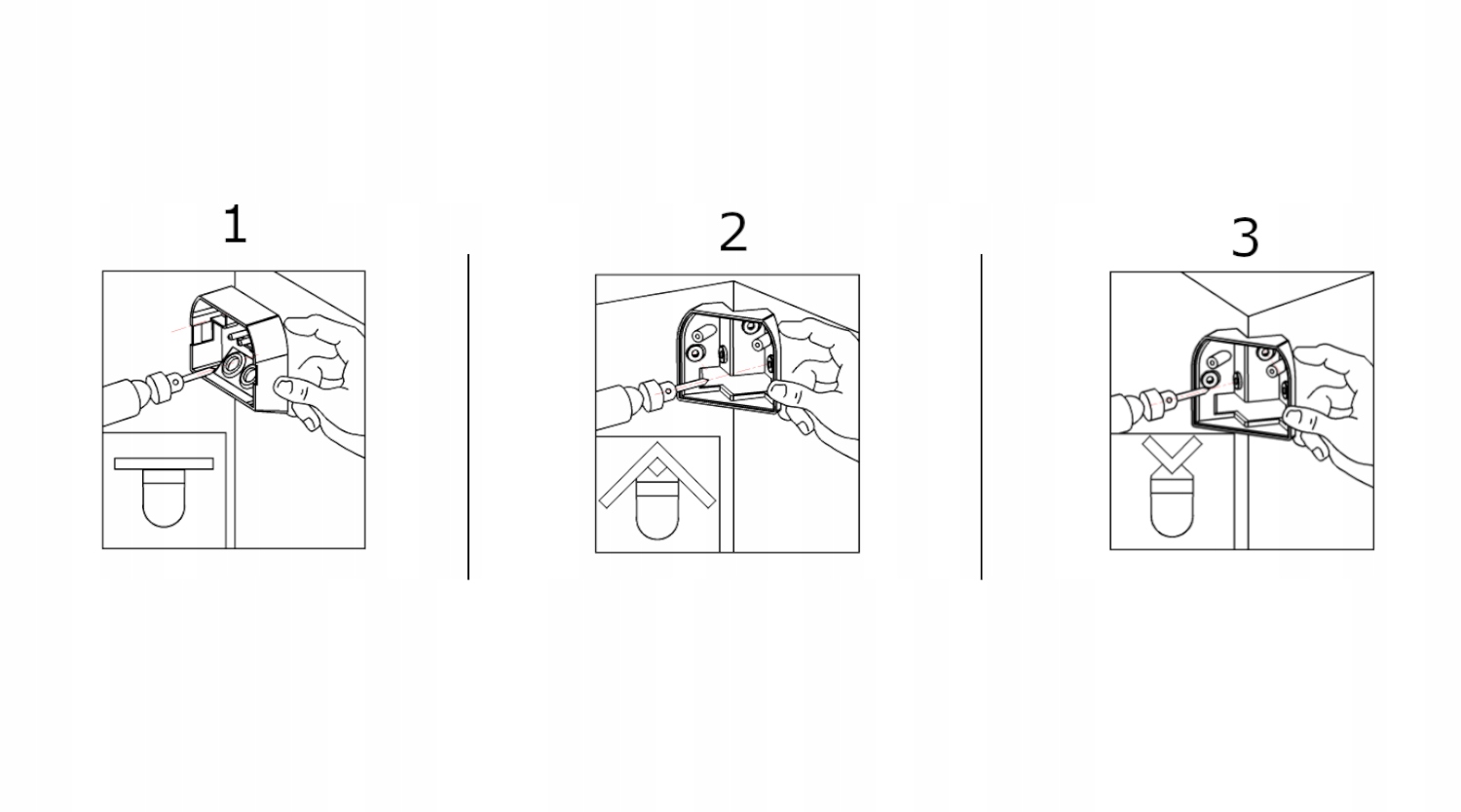 1

2

3